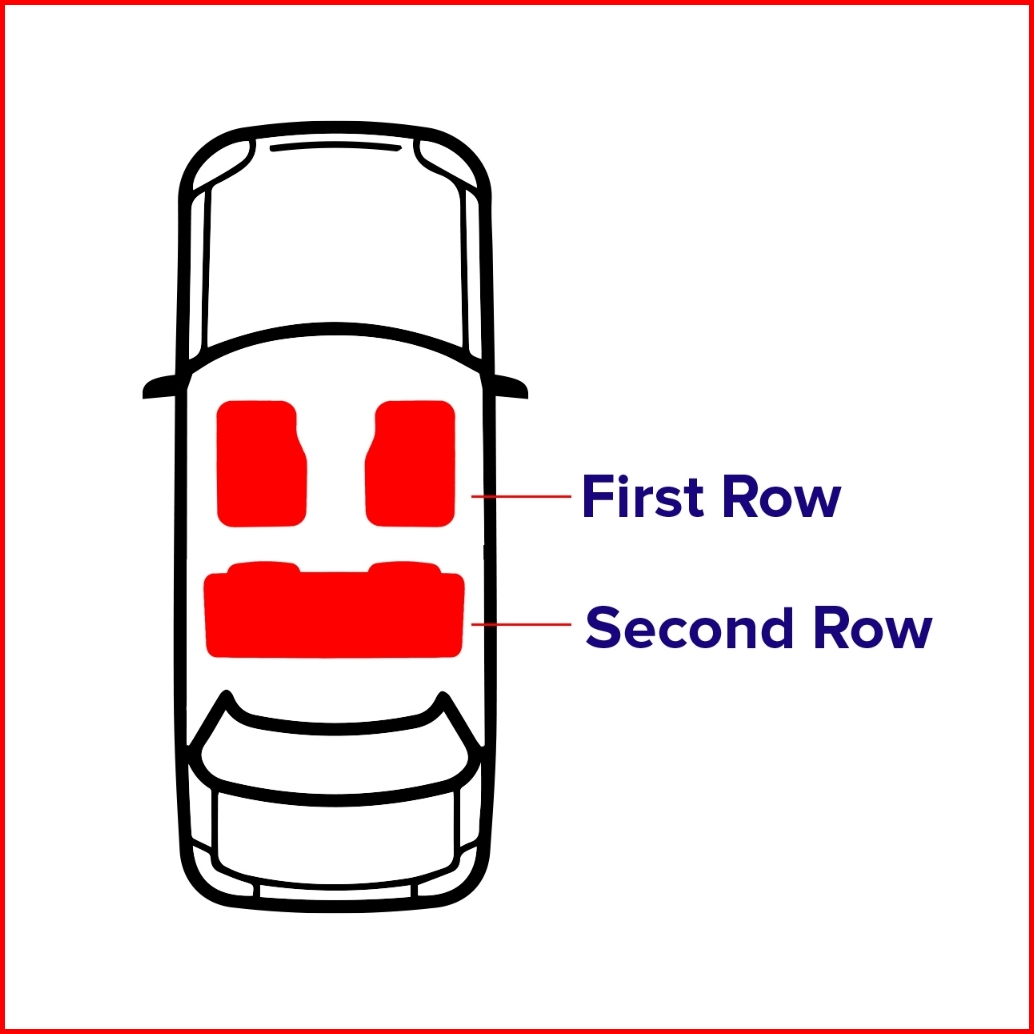 First Row
Second Row