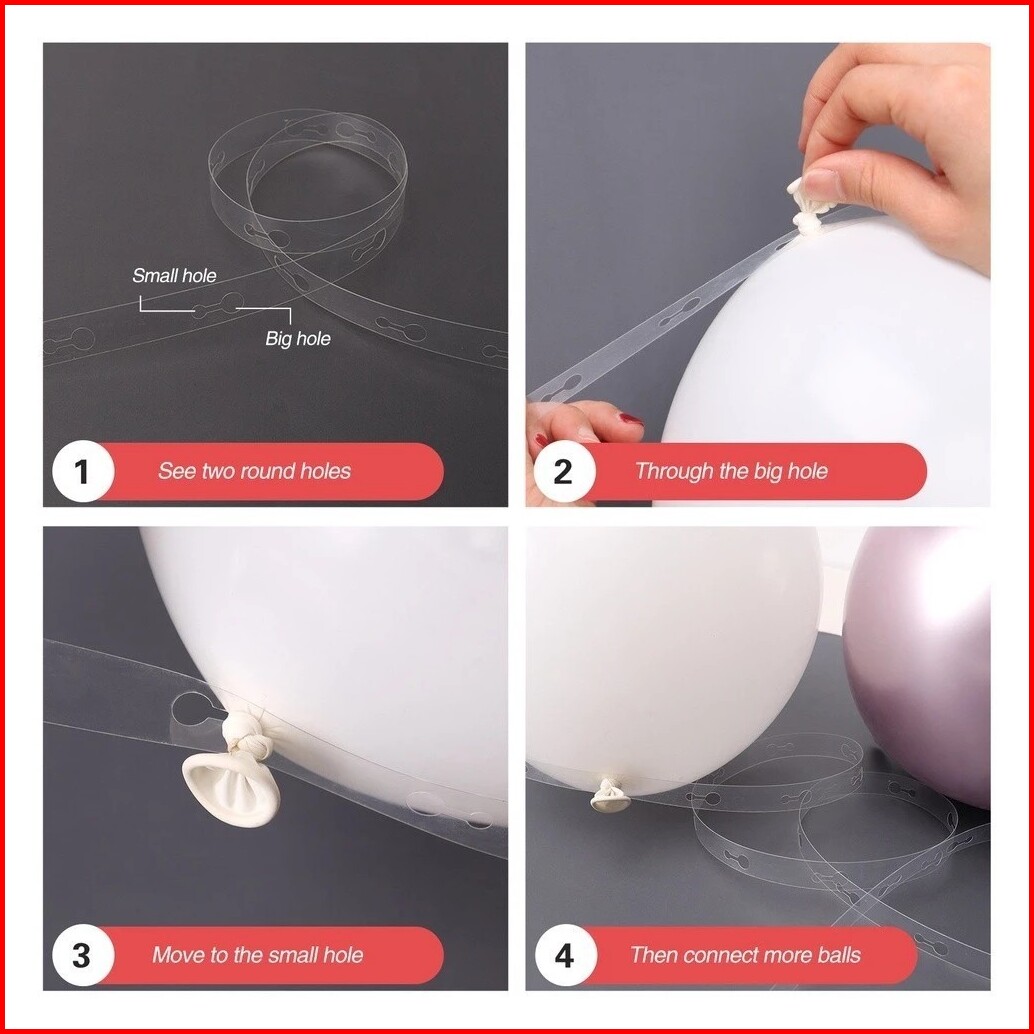 Small hole
Big hole

1 See two round holes

2 Through the big hole

3 Move to the small hole

4 Then connect more balls