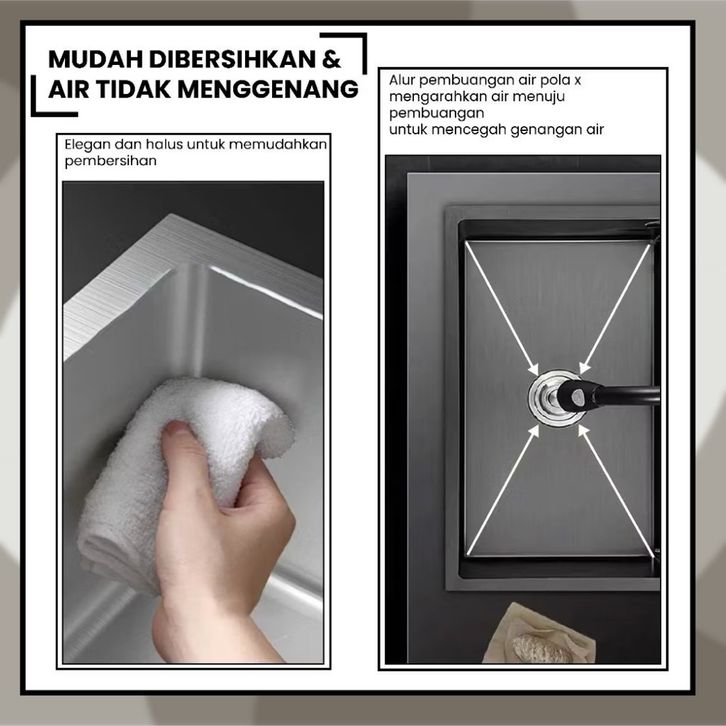 MUDAH DIBERSIHKAN &
AIR TIDAK MENGGENANG

Elegan dan halus untuk memudahkan pembersihan

Alur pembuangan air pola x mengarahkan air menuju pembuangan
untuk mencegah genangan air