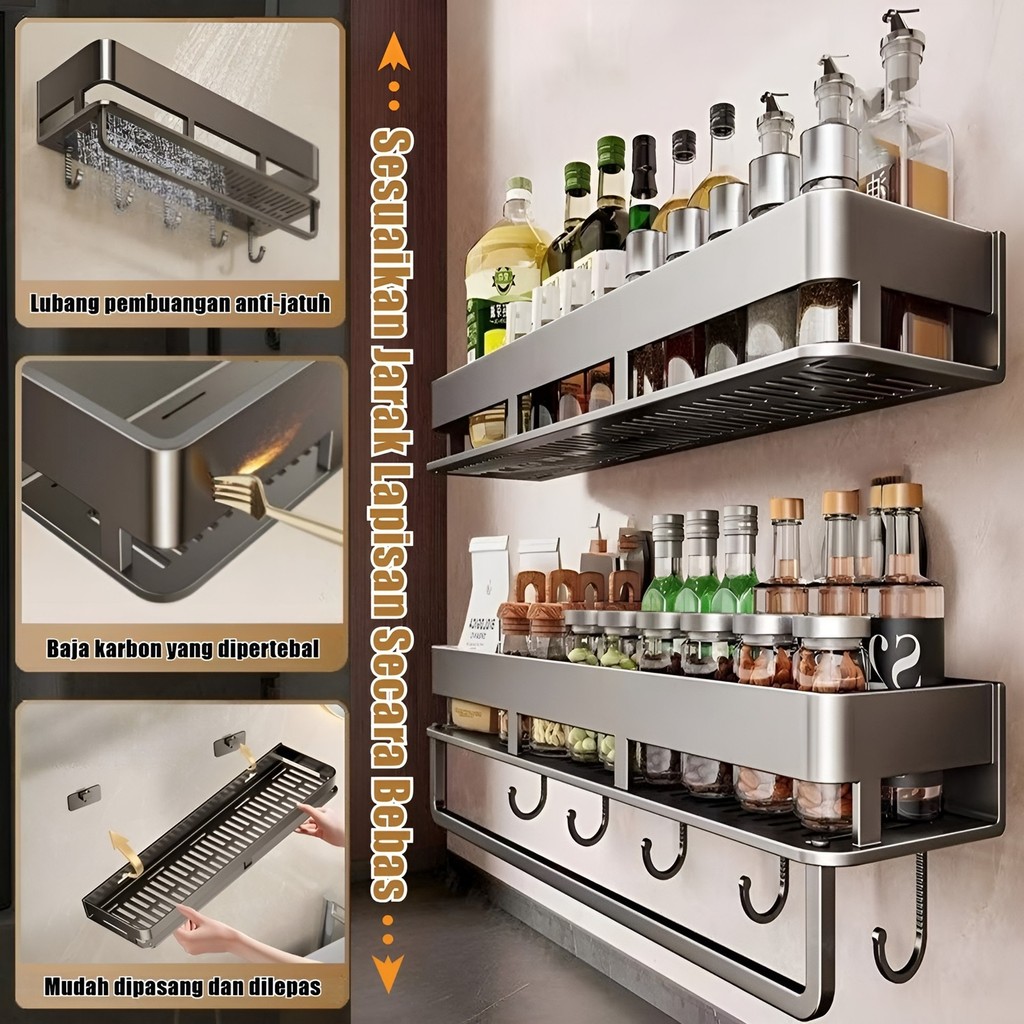 Lubang pembuangan anti-jatuh

Baja karbon yang dipertebal

Mudah dipasang dan dilepas

Sesuaikan Jarak Lapisan Secara Bebas