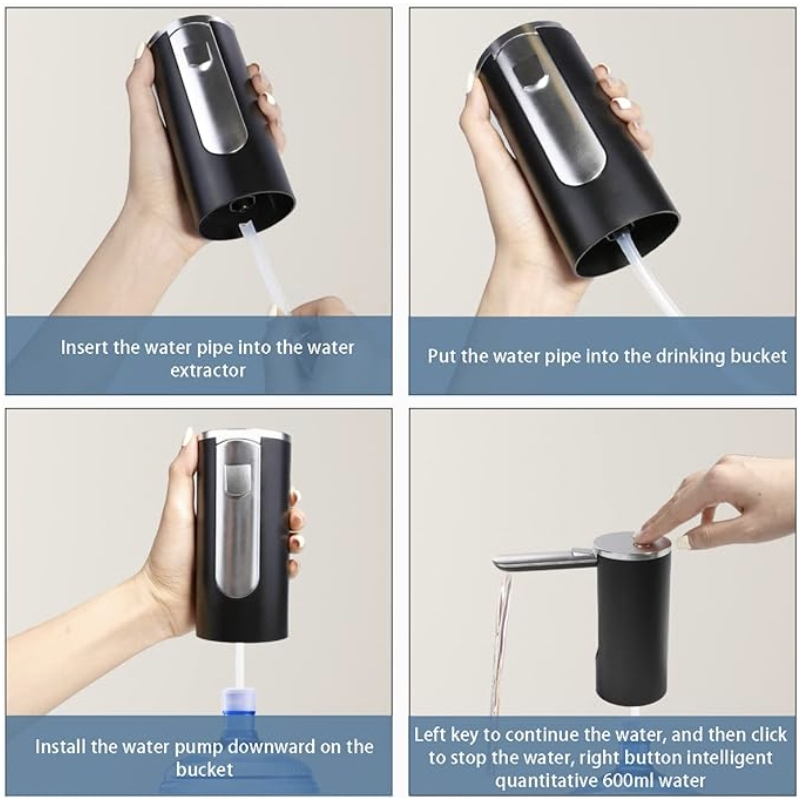 Insert the water pipe into the water extractor

Put the water pipe into the drinking bucket

Install the water pump downward on the bucket

Left key to continue the water, and then click to stop the water, right button intelligent quantitative 600ml water