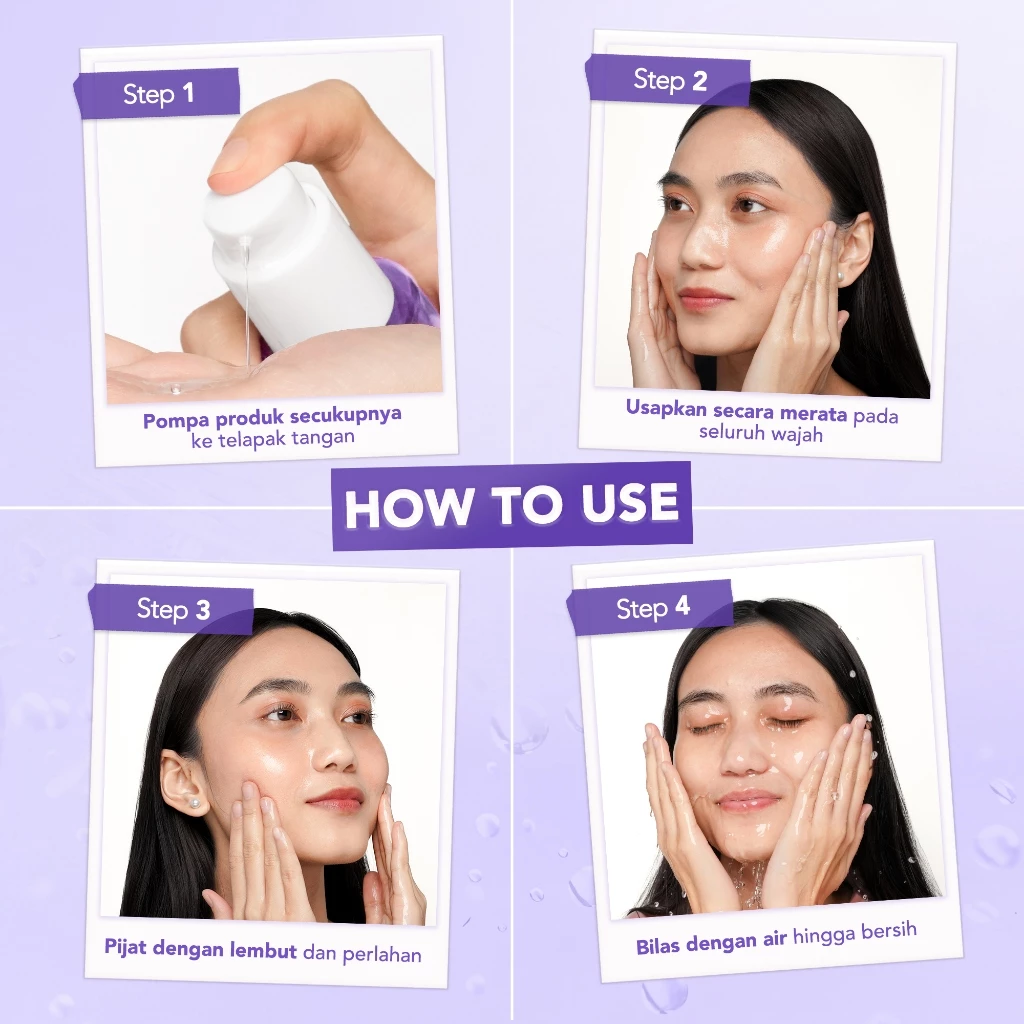 Step 1

Pompa produk secukupnya ke telapak tangan

Step 2

Usapkan secara merata pada seluruh wajah

HOW TO USE

Step 3

Pijat dengan lembut dan perlahan

Step 4

Bilas dengan air hingga bersih