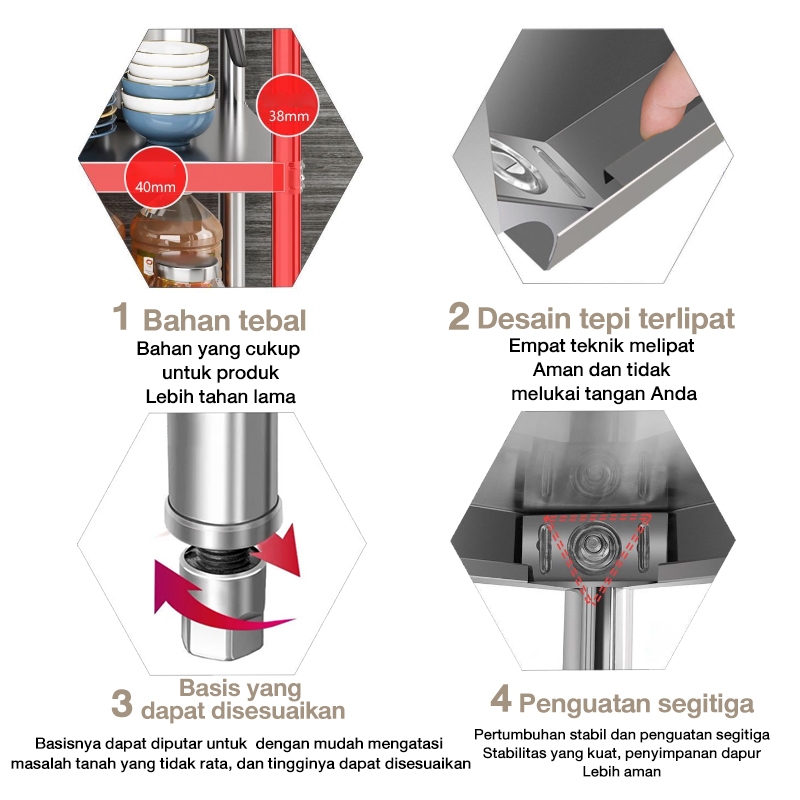 38mm

40mm

1 Bahan tebal
Bahan yang cukup
untuk produk
Lebih tahan lama

2 Desain tepi terlipat
Empat teknik melipat
Aman dan tidak
melukai tangan Anda

3 Basis yang dapat disesuaikan
Basisnya dapat diputar untuk dengan mudah mengatasi masalah tanah yang tidak rata, dan tingginya dapat disesuaikan

4 Penguatan segitiga
Pertumbuhan stabil dan penguatan segitiga
Stabilitas yang kuat, penyimpanan dapur
Lebih aman