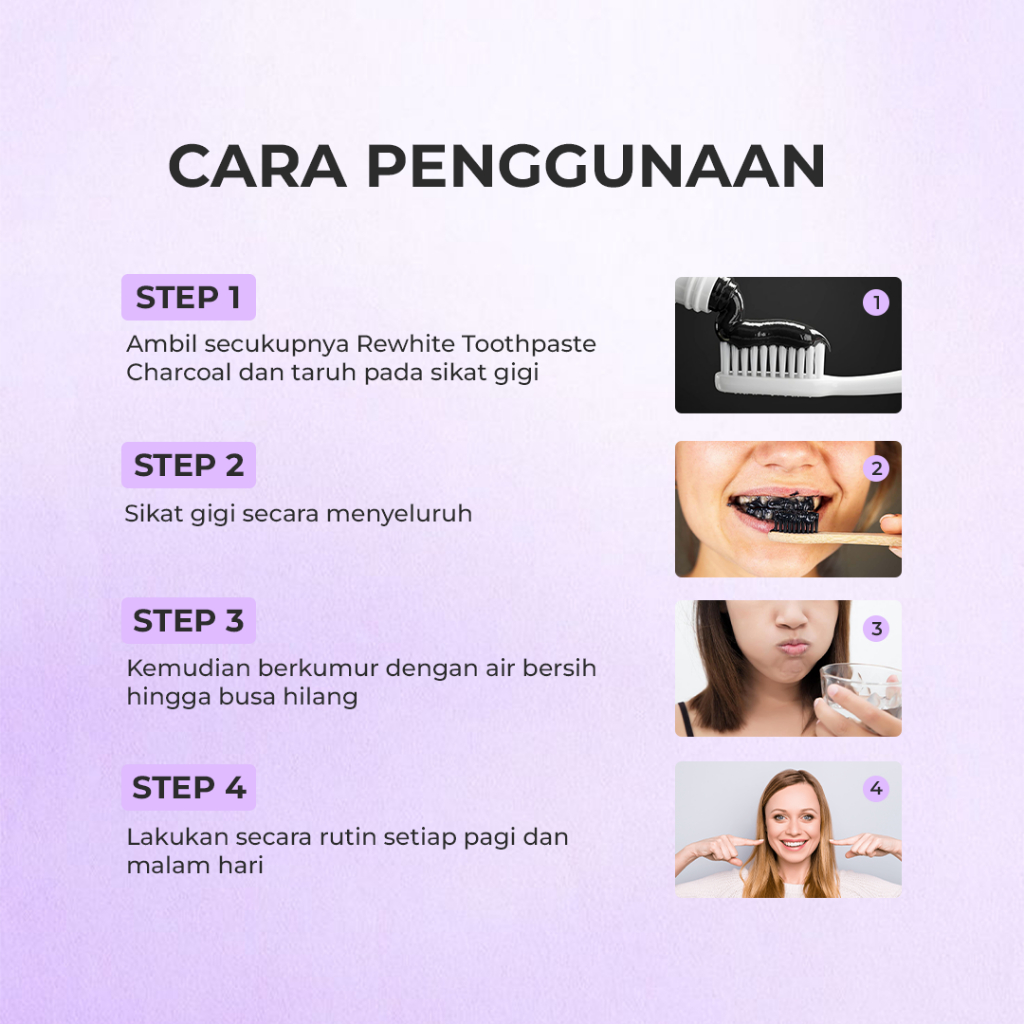 CARA PENGGUNAAN

STEP 1

Ambil secukupnya Rewhite Toothpaste Charcoal dan taruh pada sikat gigi

1

STEP 2

Sikat gigi secara menyeluruh

2

STEP 3

Kemudian berkumur dengan air bersih hingga busa hilang

3

STEP 4

Lakukan secara rutin setiap pagi dan malam hari

4