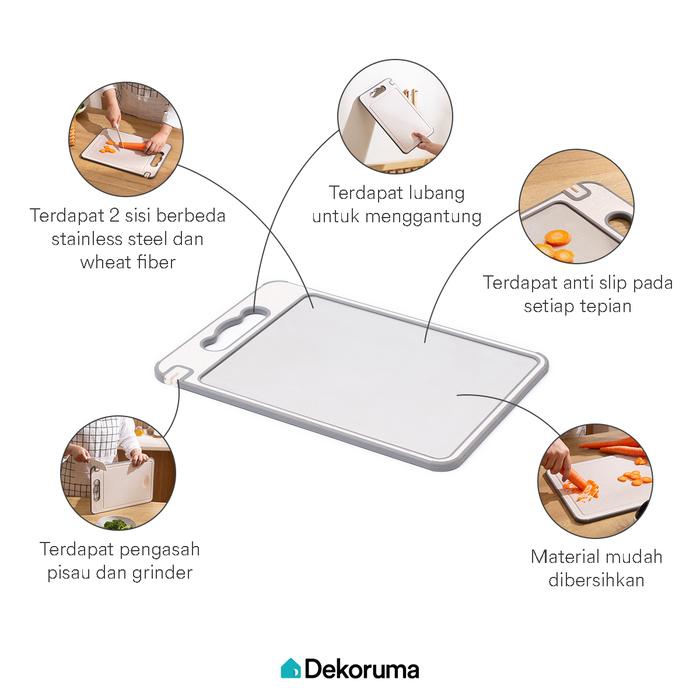 Terdapat 2 sisi berbeda stainless steel dan wheat fiber

Terdapat lubang untuk menggantung

Terdapat anti slip pada setiap tepian

Terdapat pengasah pisau dan grinder

Material mudah dibersihkan

Dekoruma