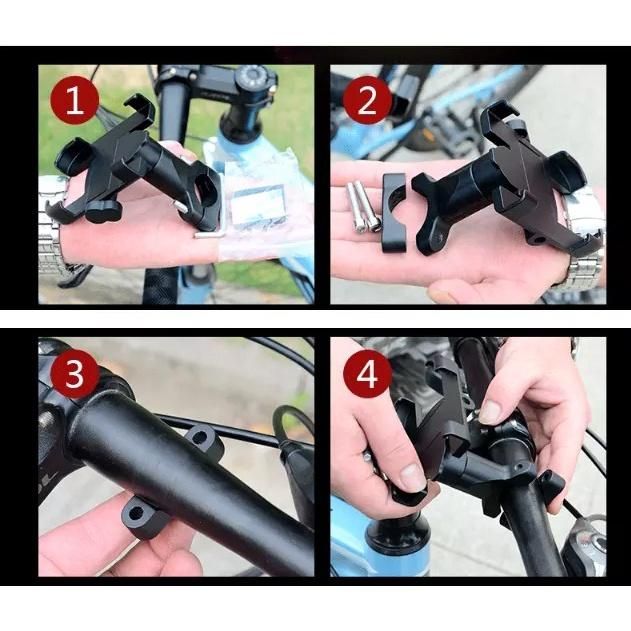 1

2

3

4