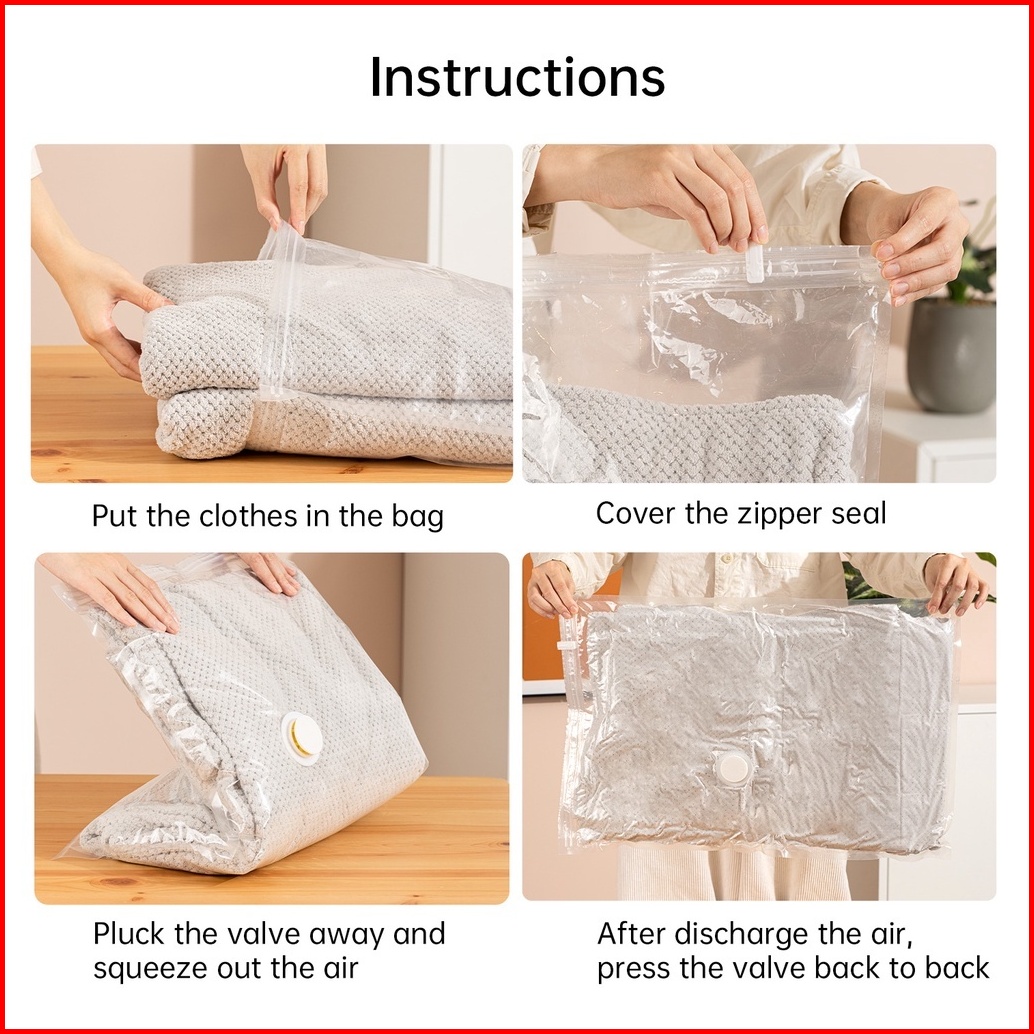 Instructions

Put the clothes in the bag

Cover the zipper seal

Pluck the valve away and squeeze out the air

After discharge the air, press the valve back to back