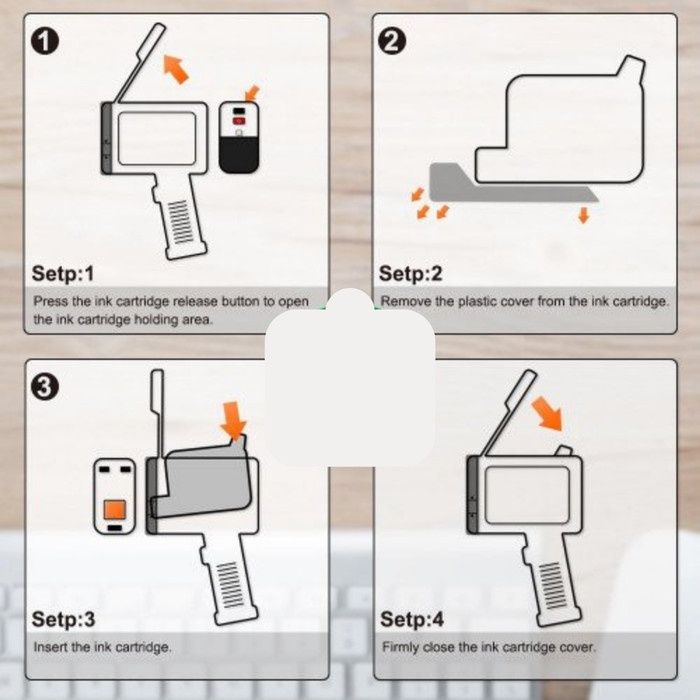 1

Setp:1

Press the ink cartridge release button to open the ink cartridge holding area.

2

Setp:2

Remove the plastic cover from the ink cartridge.

3

Setp:3

Insert the ink cartridge.

Setp:4

Firmly close the ink cartridge cover.