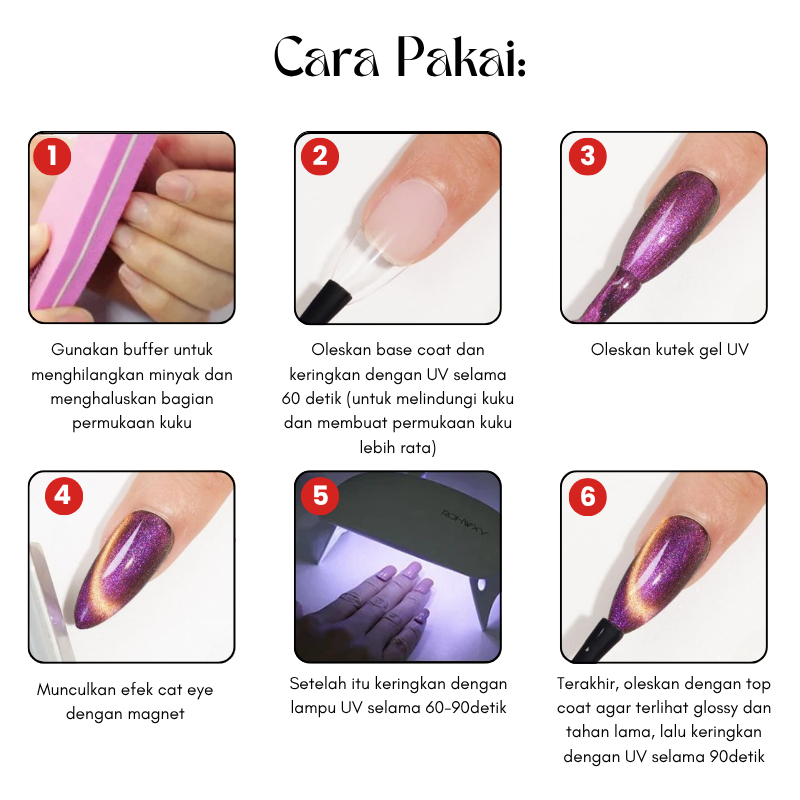 Cara Pakai:

1

Gunakan buffer untuk menghilangkan minyak dan menghaluskan bagian permukaan kuku

2

Oleskan base coat dan keringkan dengan UV selama 60 detik (untuk melindungi kuku dan membuat permukaan kuku lebih rata)

3

Oleskan kutek gel UV

4

Munculkan efek cat eye dengan magnet

5

ROHWXY

Setelah itu keringkan dengan lampu UV selama 60-90detik

6

Terakhir, oleskan dengan top coat agar terlihat glossy dan tahan lama, lalu keringkan dengan UV selama 90detik