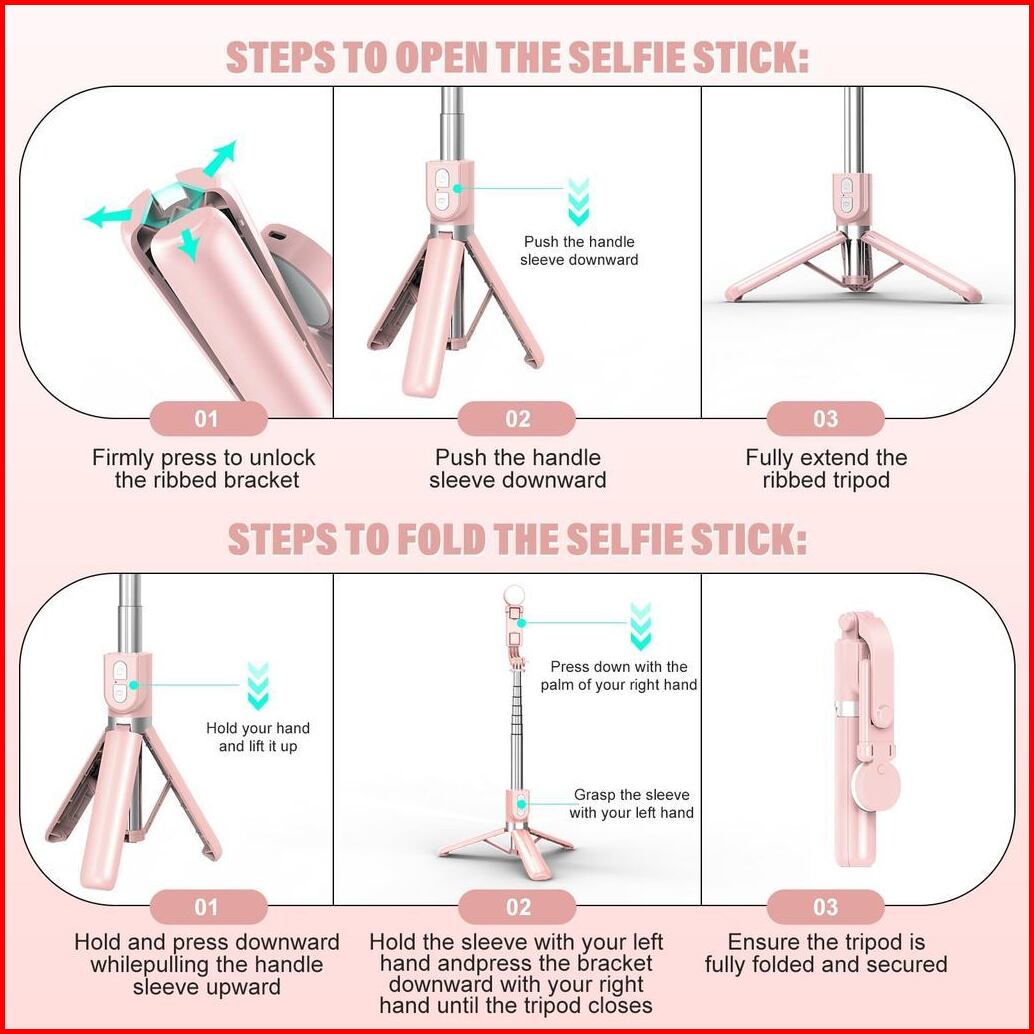 STEPS TO OPEN THE SELFIE STICK:

Push the handle sleeve downward

01

Firmly press to unlock the ribbed bracket

02

Push the handle sleeve downward

03

Fully extend the ribbed tripod

STEPS TO FOLD THE SELFIE STICK:

Hold your hand and lift it up

Press down with the palm of your right hand

Grasp the sleeve with your left hand

01

Hold and press downward whilepulling the handle sleeve upward

02

Hold the sleeve with your left hand andpress the bracket downward with your right hand until the tripod closes

03

Ensure the tripod is fully folded and secured