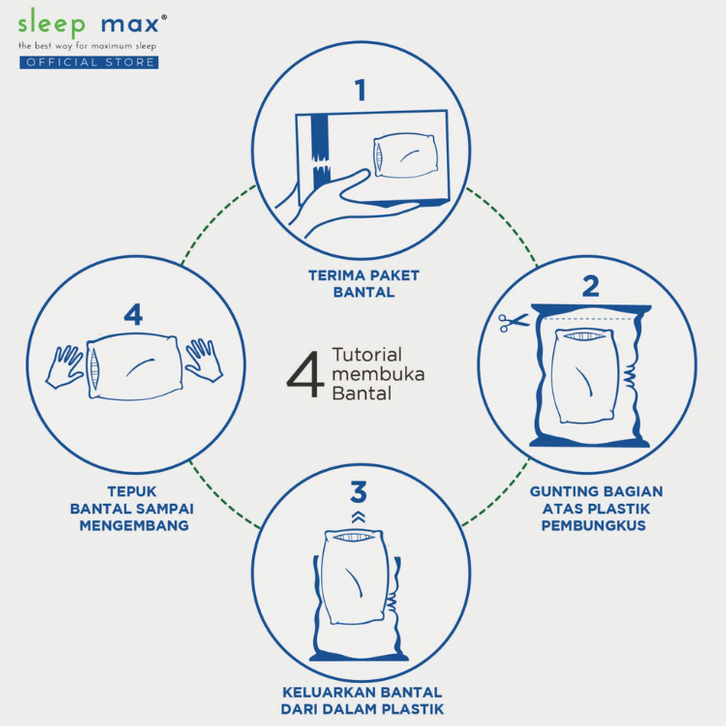 sleep max®
the best way for maximum sleep
OFFICIAL STORE

4 Tutorial membuka Bantal

1
TERIMA PAKET BANTAL

2
GUNTING BAGIAN ATAS PLASTIK PEMBUNGKUS

3
KELUARKAN BANTAL DARI DALAM PLASTIK

4
TEPUK BANTAL SAMPAI MENGEMBANG