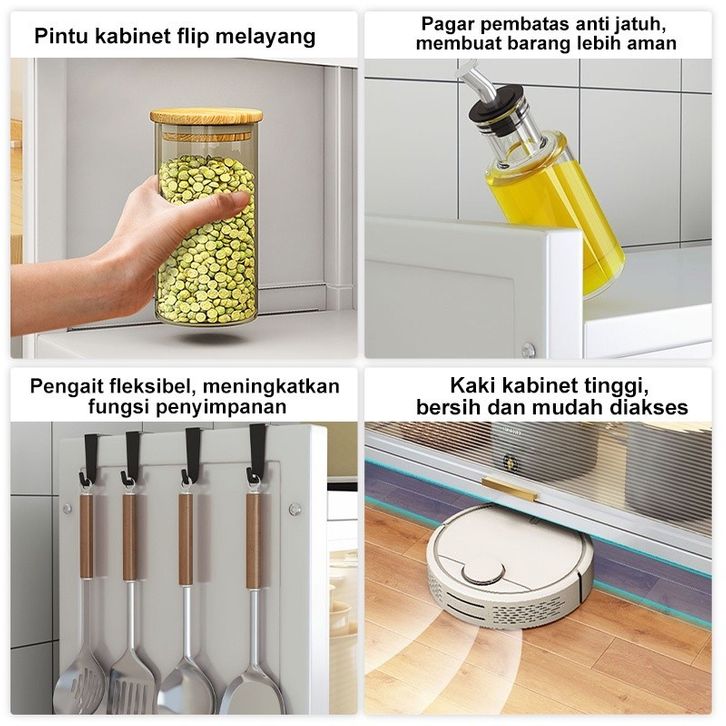 Pintu kabinet flip melayang

Pagar pembatas anti jatuh, membuat barang lebih aman

Pengait fleksibel, meningkatkan fungsi penyimpanan

Kaki kabinet tinggi, bersih dan mudah diakses