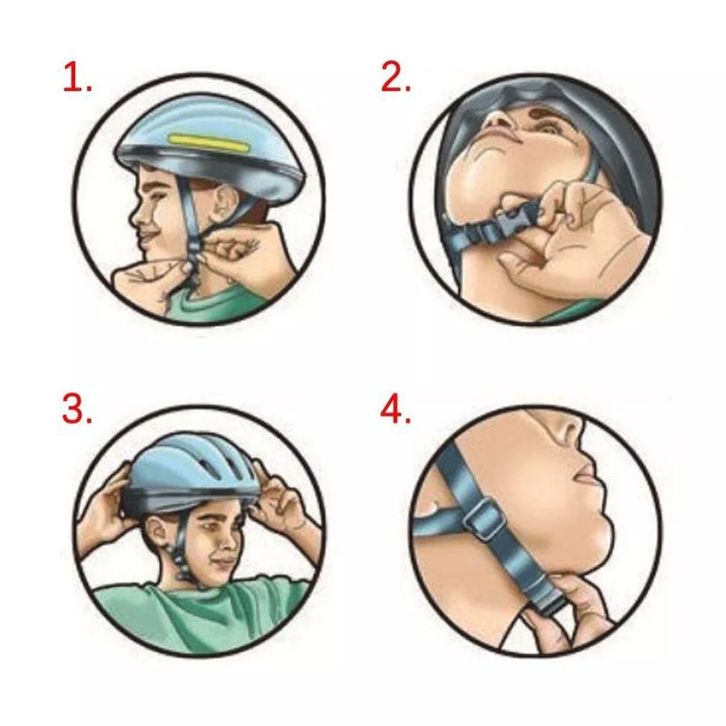 1.

2.

3.

4.