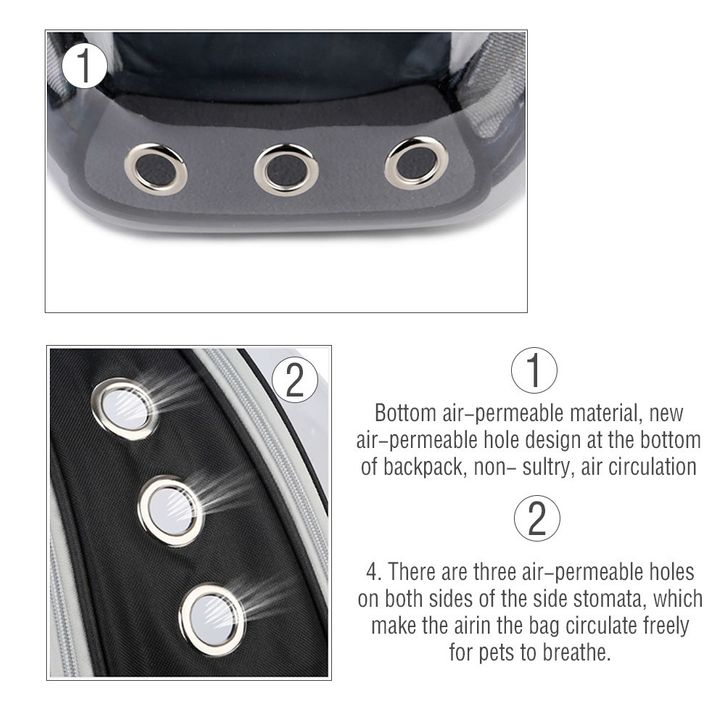 1

2

1

Bottom air-permeable material, new air-permeable hole design at the bottom of backpack, non- sultry, air circulation

2

4. There are three air-permeable holes on both sides of the side stomata, which make the airin the bag circulate freely for pets to breathe.