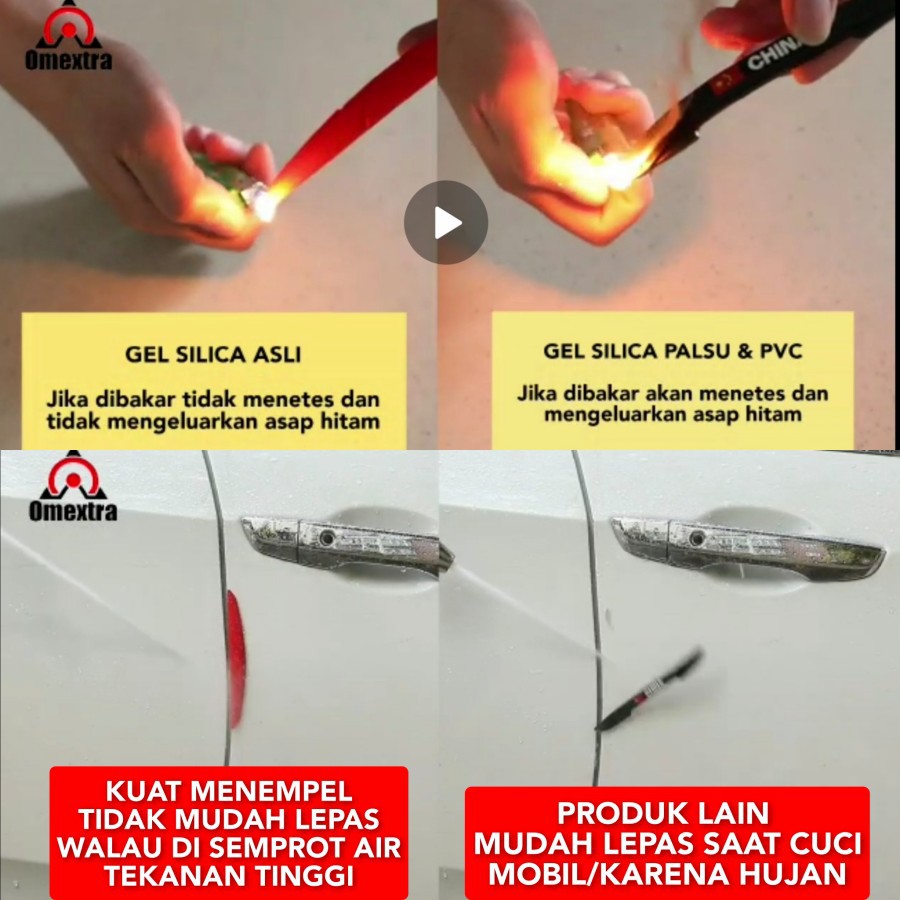 Omextra

CHINA

GEL SILICA ASLI

Jika dibakar tidak menetes dan tidak mengeluarkan asap hitam

GEL SILICA PALSU & PVC

Jika dibakar akan menetes dan mengeluarkan asap hitam

Omextra

KUAT MENEMPEL TIDAK MUDAH LEPAS WALAU DI SEMPROT AIR TEKANAN TINGGI

PRODUK LAIN MUDAH LEPAS SAAT CUCI MOBIL/KARENA HUJAN