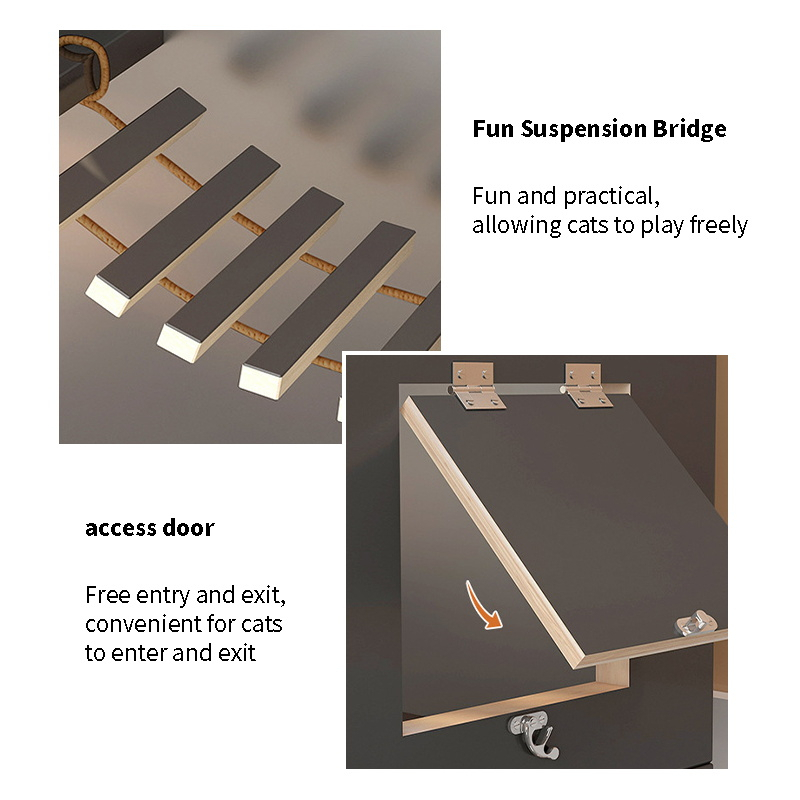 Fun Suspension Bridge

Fun and practical, allowing cats to play freely

access door

Free entry and exit, convenient for cats to enter and exit