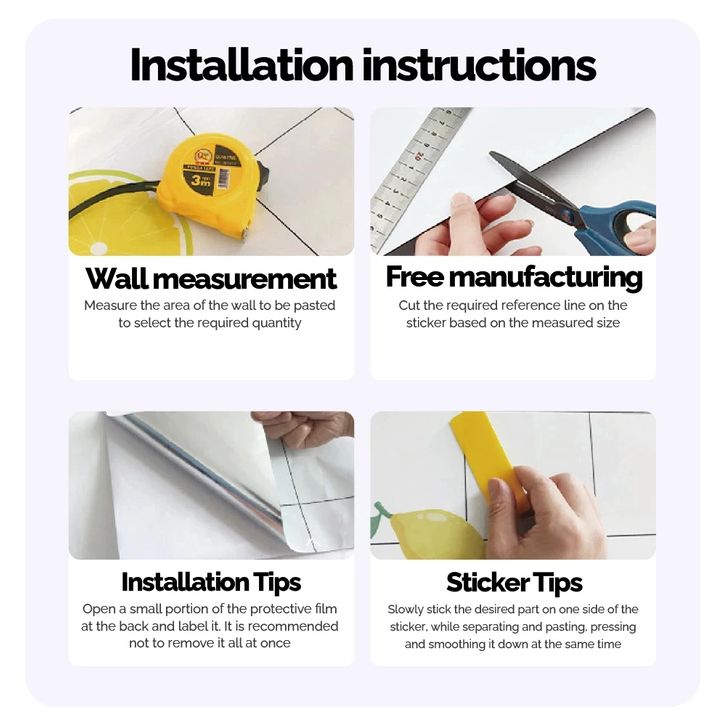 Installation instructions

3m

Wall measurement

Measure the area of the wall to be pasted to select the required quantity

Free manufacturing

Cut the required reference line on the sticker based on the measured size

Installation Tips

Open a small portion of the protective film at the back and label it. It is recommended not to remove it all at once

Sticker Tips

Slowly stick the desired part on one side of the sticker, while separating and pasting, pressing and smoothing it down at the same time