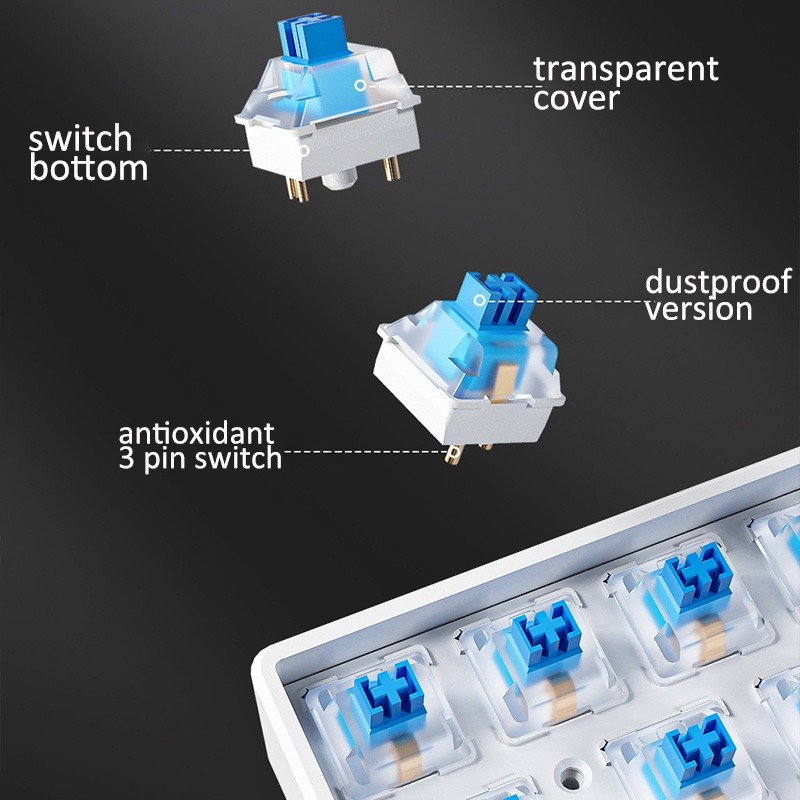 transparent cover

switch bottom

dustproof version

antioxidant 3 pin switch