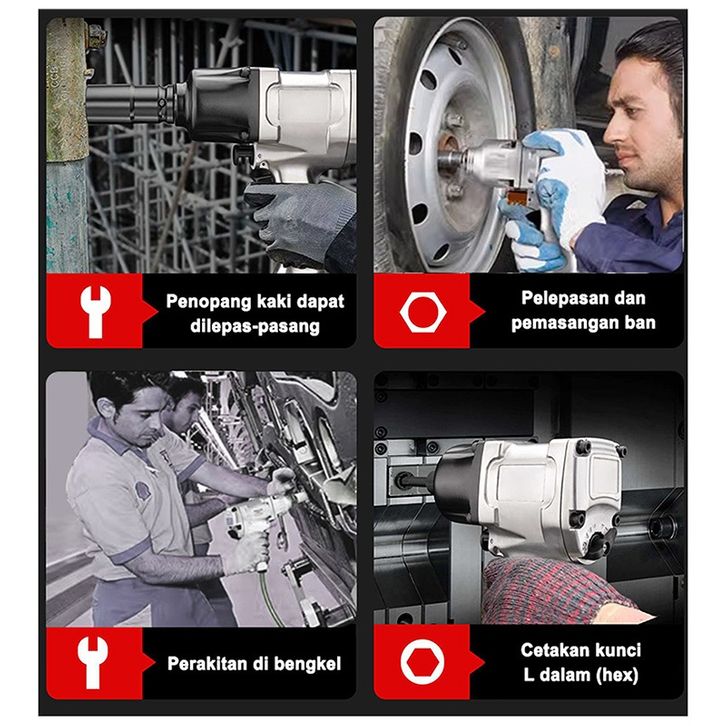 Penopang kaki dapat dilepas-pasang

Pelepasan dan pemasangan ban

Perakitan di bengkel

Cetakan kunci L dalam (hex)