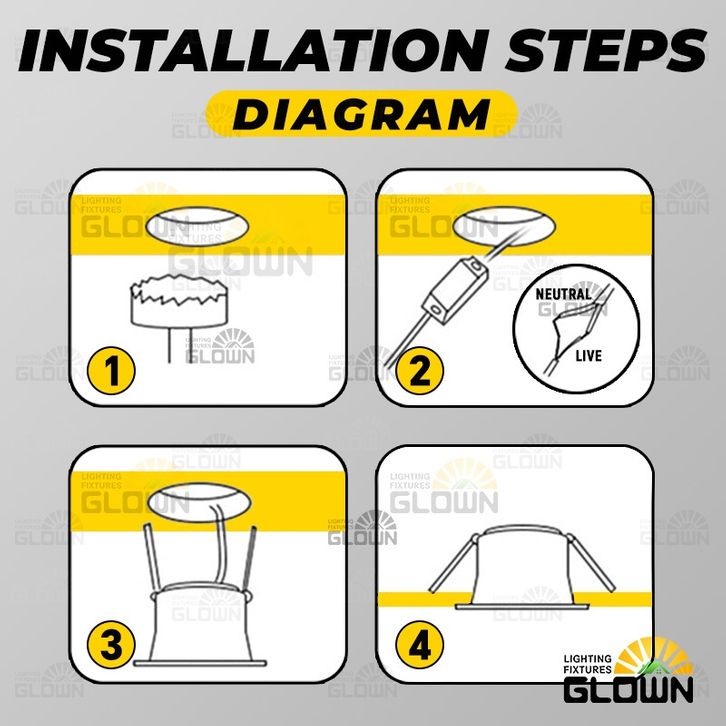 INSTALLATION STEPS
DIAGRAM

1

2
NEUTRAL
LIVE

3

4

LIGHTING FIXTURES
GLOWN