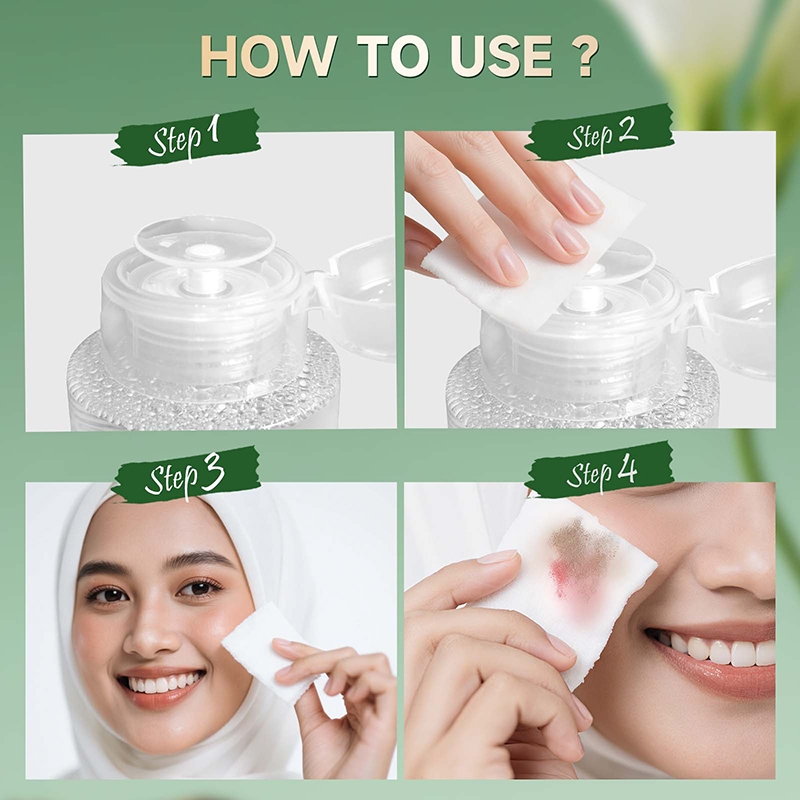 HOW TO USE ?

Step 1

Step 2

Step 3

Step 4