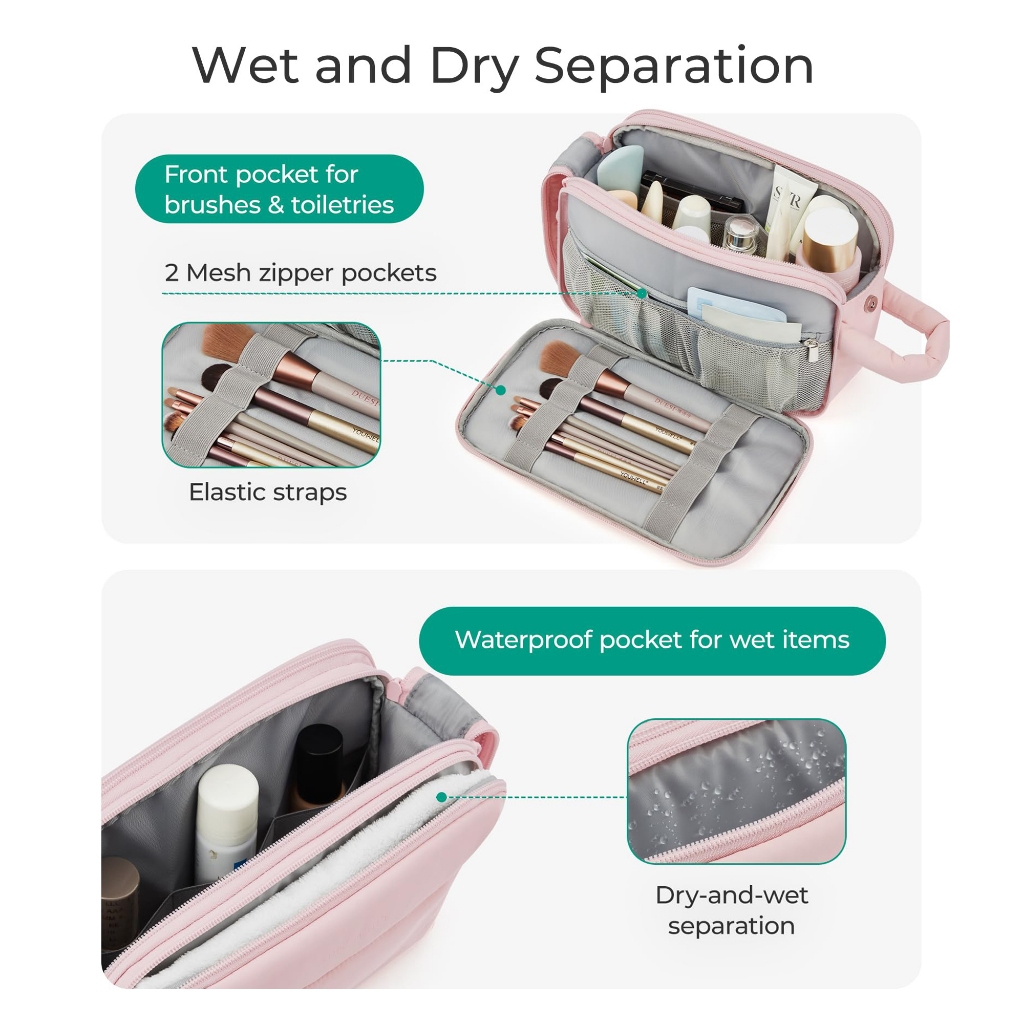 Wet and Dry Separation

Front pocket for brushes & toiletries

2 Mesh zipper pockets

Elastic straps

Waterproof pocket for wet items

Dry-and-wet separation