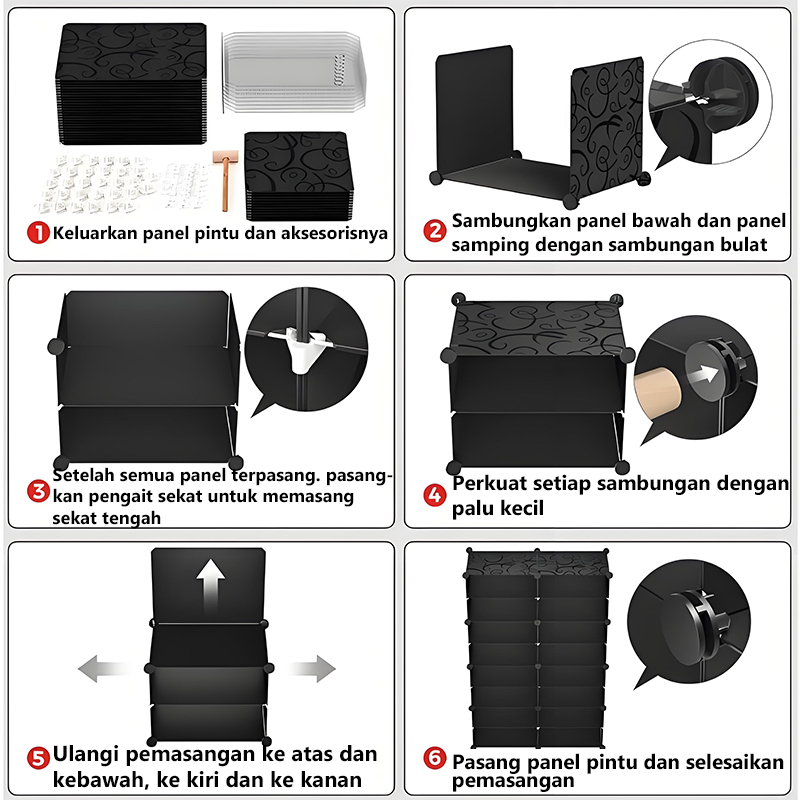 1 Keluarkan panel pintu dan aksesorisnya

2 Sambungkan panel bawah dan panel samping dengan sambungan bulat

3 Setelah semua panel terpasang. pasangkan pengait sekat untuk memasang sekat tengah

4 Perkuat setiap sambungan dengan palu kecil

5 Ulangi pemasangan ke atas dan kebawah, ke kiri dan ke kanan

6 Pasang panel pintu dan selesaikan pemasangan