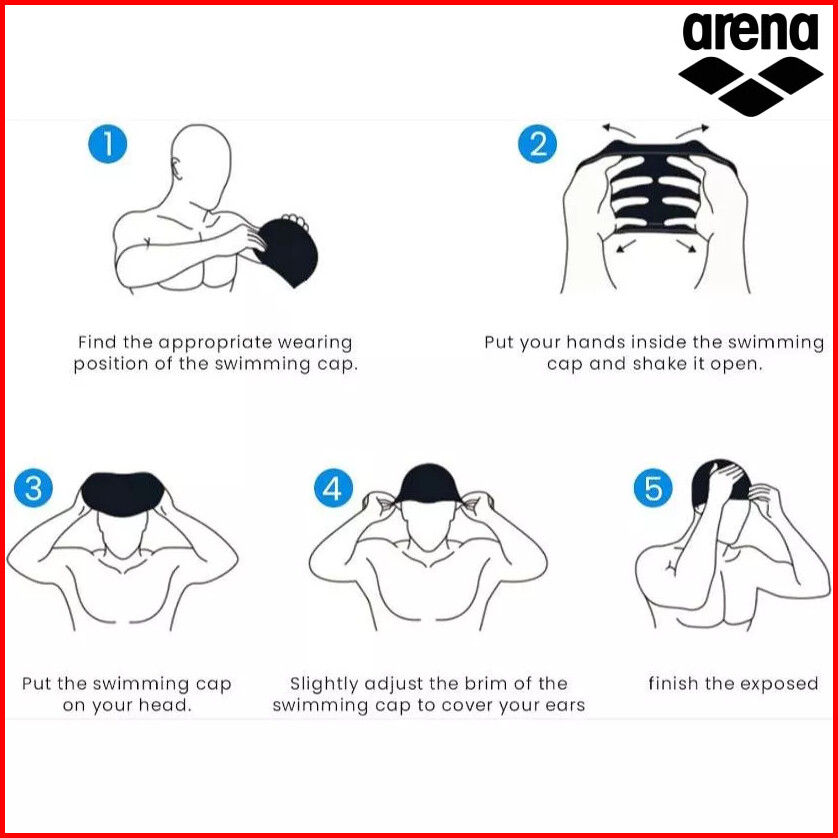 arena

1

Find the appropriate wearing position of the swimming cap.

2

Put your hands inside the swimming cap and shake it open.

3

Put the swimming cap on your head.

4

Slightly adjust the brim of the swimming cap to cover your ears

5

finish the exposed