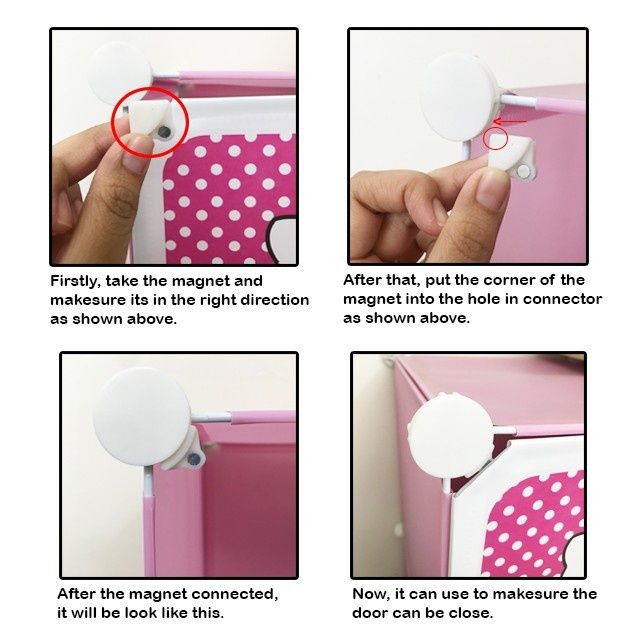 Firstly, take the magnet and makesure its in the right direction as shown above.

After that, put the corner of the magnet into the hole in connector as shown above.

After the magnet connected, it will be look like this.

Now, it can use to makesure the door can be close.