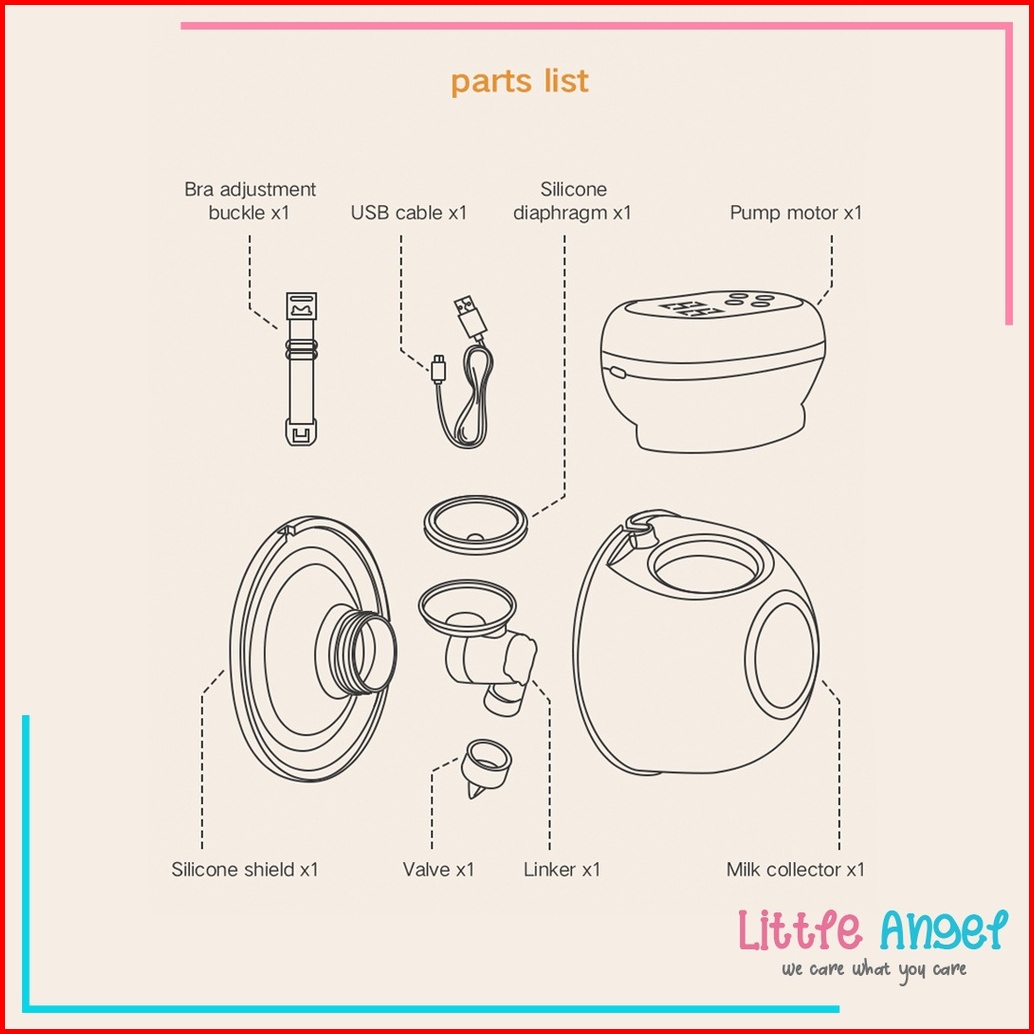 parts list

Bra adjustment buckle x1

USB cable x1

Silicone diaphragm x1

Pump motor x1

Silicone shield x1

Valve x1

Linker x1

Milk collector x1

Little Angel
we care what you care