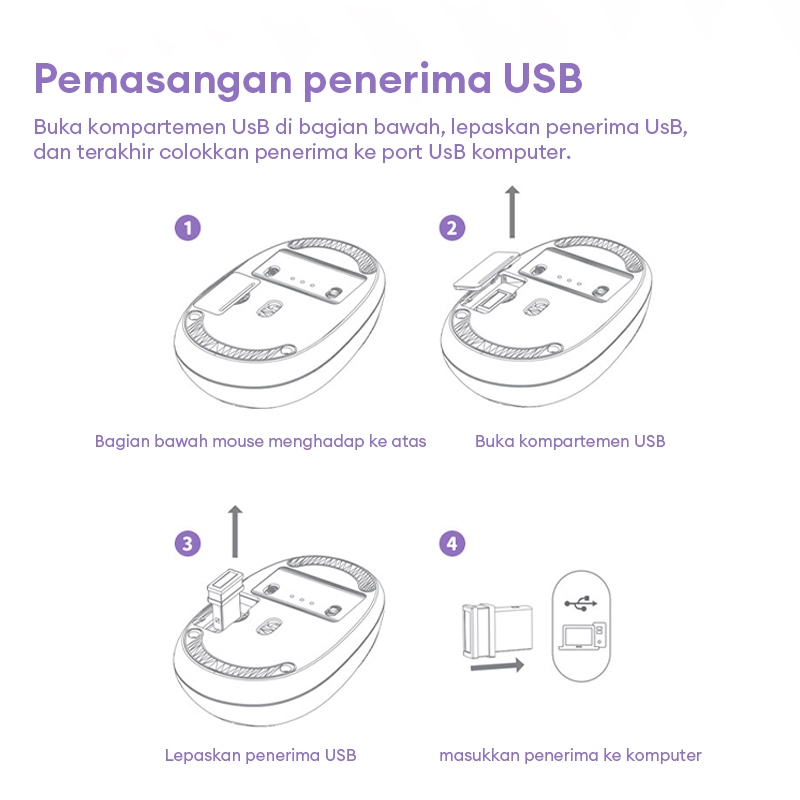 Pemasangan penerima USB

Buka kompartemen UsB di bagian bawah, lepaskan penerima UsB, dan terakhir colokkan penerima ke port UsB komputer.

1

Bagian bawah mouse menghadap ke atas

2

Buka kompartemen USB

3

Lepaskan penerima USB

4

masukkan penerima ke komputer