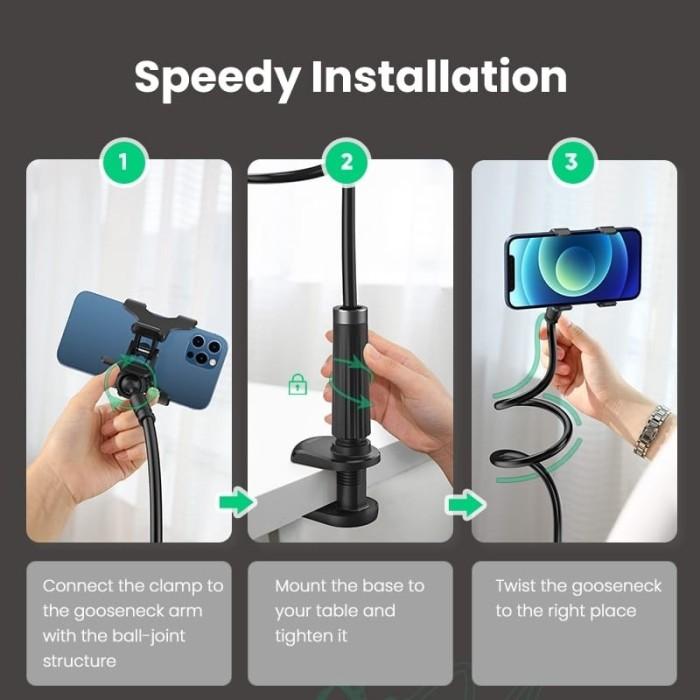 Speedy Installation

1

2

3

Connect the clamp to the gooseneck arm with the ball-joint structure

Mount the base to your table and tighten it

Twist the gooseneck to the right place