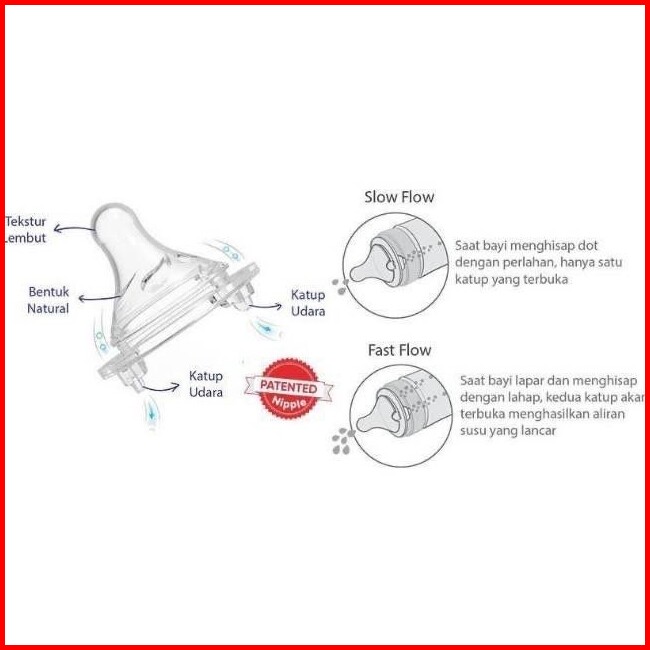 Tekstur Lembut

Bentuk Natural

Katup Udara

Katup Udara

PATENTED Nipple

Slow Flow

Saat bayi menghisap dot dengan perlahan, hanya satu katup yang terbuka

Fast Flow

Saat bayi lapar dan menghisap dengan lahap, kedua katup akan terbuka menghasilkan aliran susu yang lancar