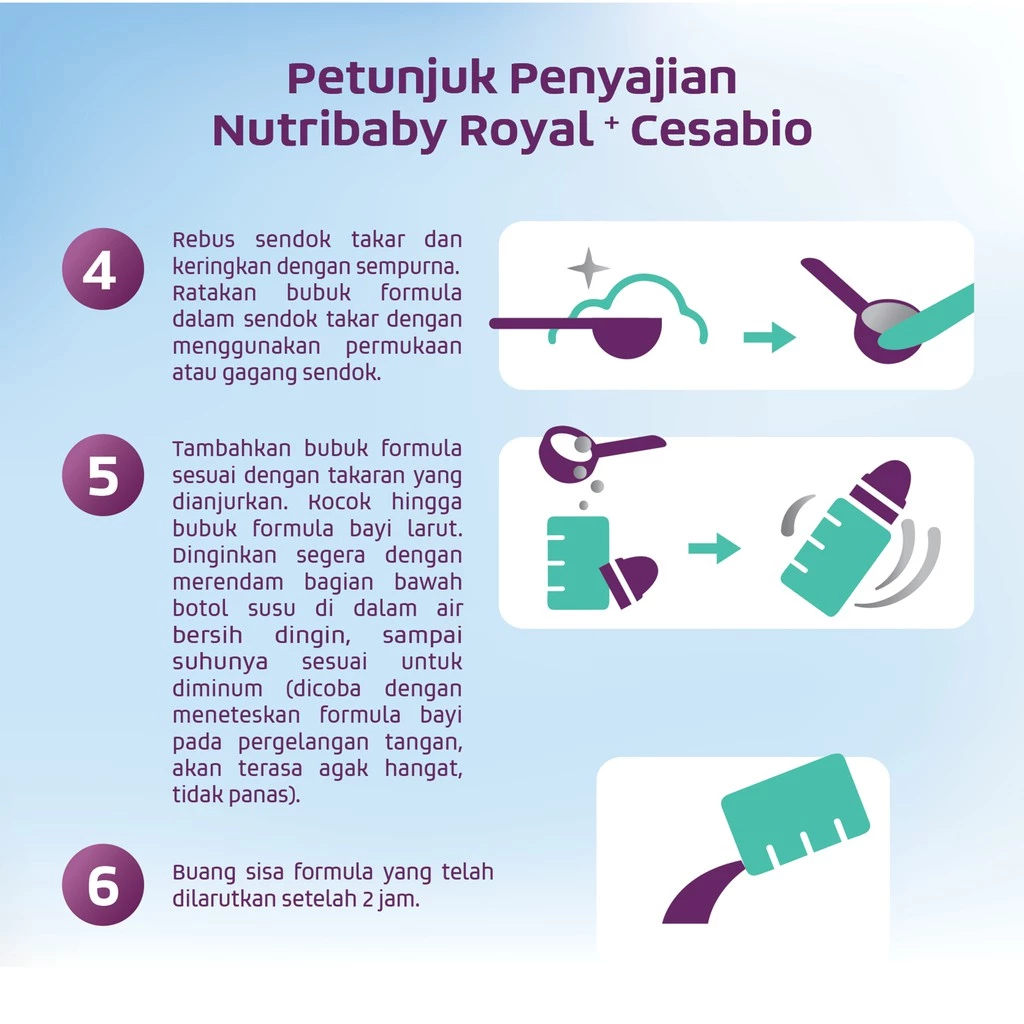 Petunjuk Penyajian
Nutribaby Royal + Cesabio

4

Rebus sendok takar dan keringkan dengan sempurna. Ratakan bubuk formula dalam sendok takar dengan menggunakan permukaan atau gagang sendok.

5

Tambahkan bubuk formula sesuai dengan takaran yang dianjurkan. Kocok hingga bubuk formula bayi larut. Dinginkan segera dengan merendam bagian bawah botol susu di dalam air bersih dingin, sampai suhunya sesuai untuk diminum (dicoba dengan meneteskan formula bayi pada pergelangan tangan, akan terasa agak hangat, tidak panas).

6

Buang sisa formula yang telah dilarutkan setelah 2 jam.