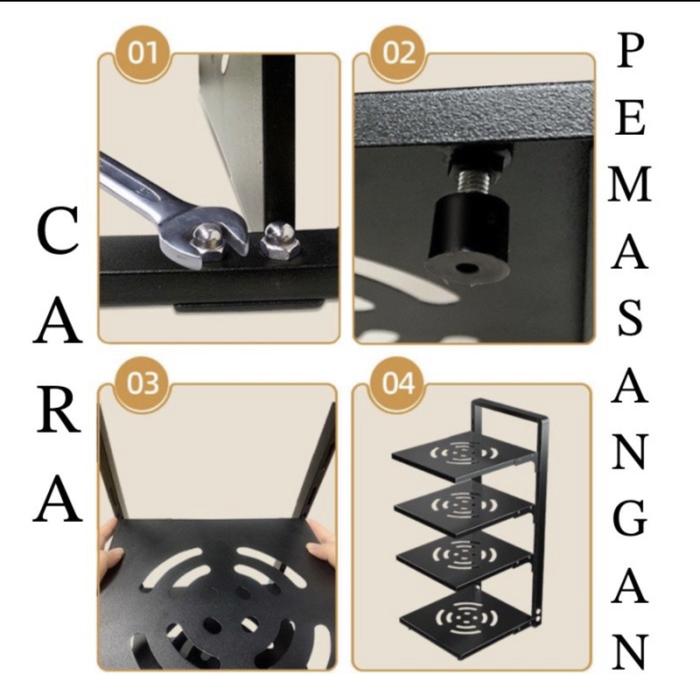 CARA

01

02

03

04

PEMASANGAN