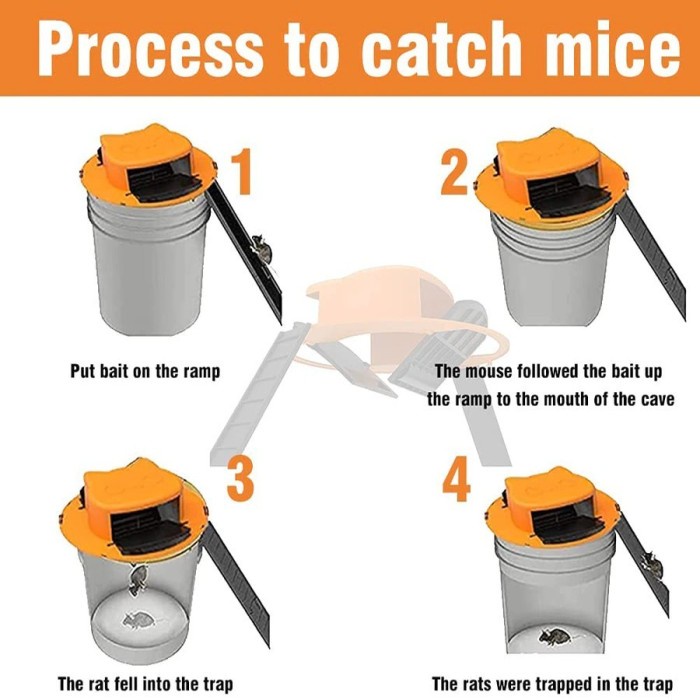 Process to catch mice

1

Put bait on the ramp

2

The mouse followed the bait up the ramp to the mouth of the cave

3

The rat fell into the trap

4

The rats were trapped in the trap