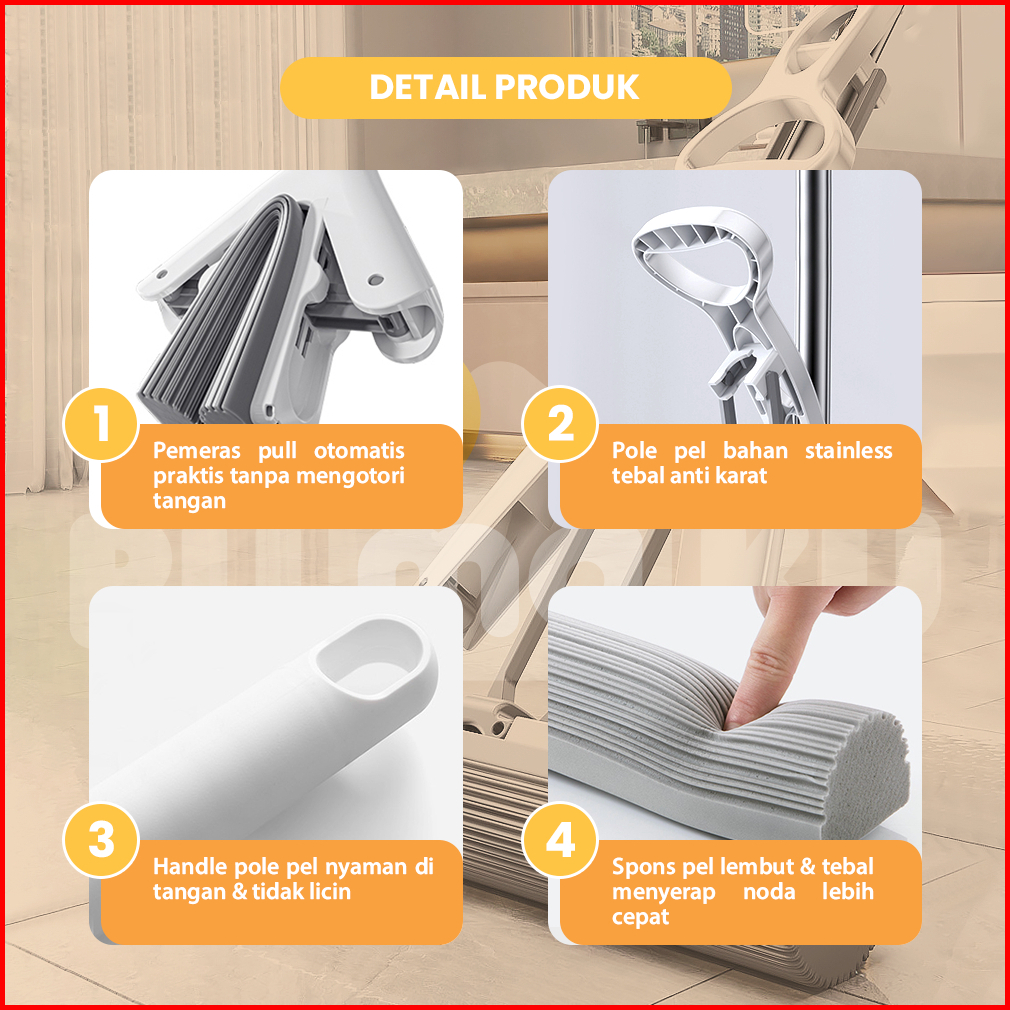 DETAIL PRODUK

1
Pemeras pull otomatis praktis tanpa mengotori tangan

2
Pole pel bahan stainless tebal anti karat

3
Handle pole pel nyaman di tangan & tidak licin

4
Spons pel lembut & tebal menyerap noda lebih cepat