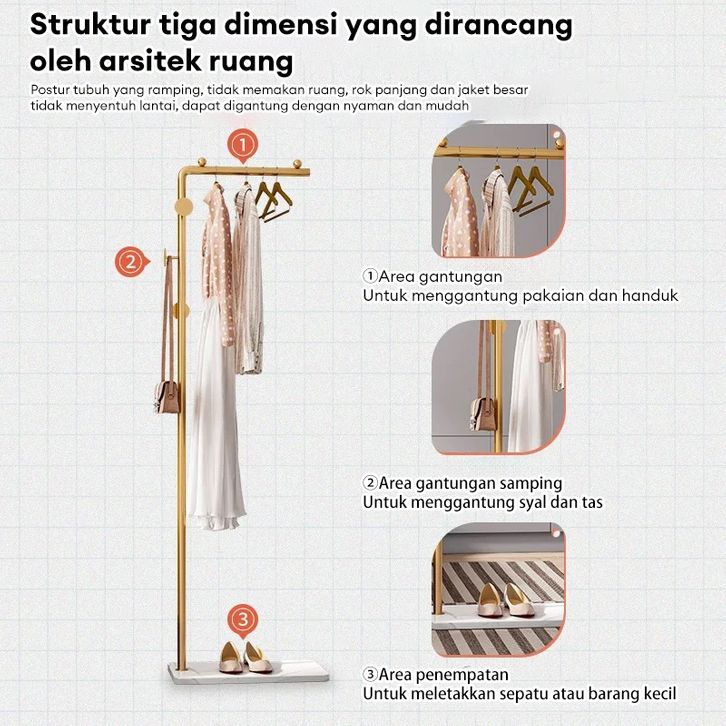 Struktur tiga dimensi yang dirancang oleh arsitek ruang

Postur tubuh yang ramping, tidak memakan ruang, rok panjang dan jaket besar tidak menyentuh lantai, dapat digantung dengan nyaman dan mudah

1

2

3

①Area gantungan
Untuk menggantung pakaian dan handuk

②Area gantungan samping
Untuk menggantung syal dan tas

③Area penempatan
Untuk meletakkan sepatu atau barang kecil