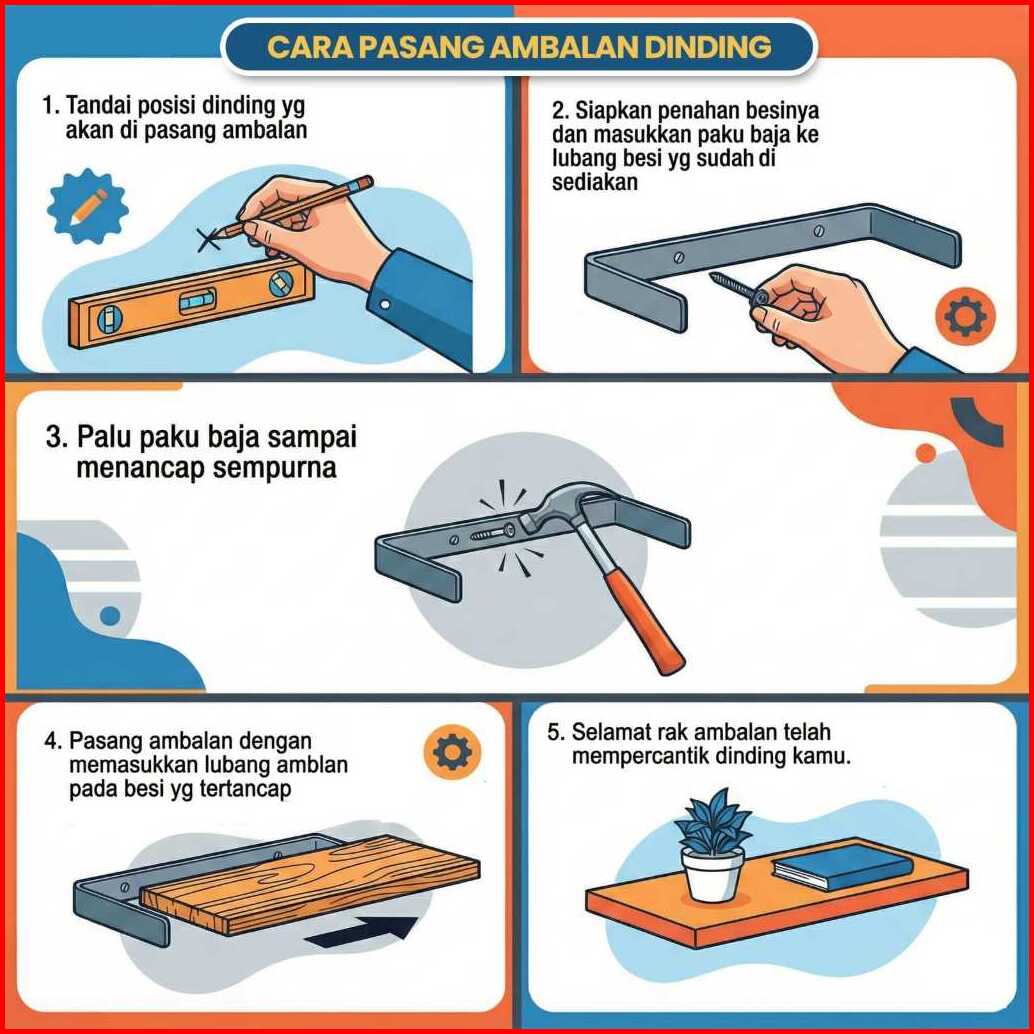 CARA PASANG AMBALAN DINDING

1. Tandai posisi dinding yg akan di pasang ambalan

2. Siapkan penahan besinya dan masukkan paku baja ke lubang besi yg sudah di sediakan

3. Palu paku baja sampai menancap sempurna

4. Pasang ambalan dengan memasukkan lubang amblan pada besi yg tertancap

5. Selamat rak ambalan telah mempercantik dinding kamu.