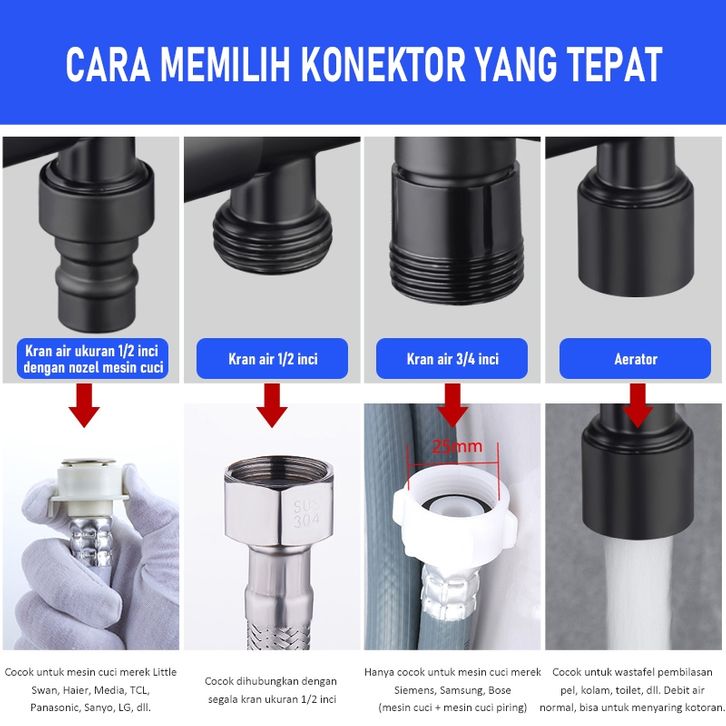 CARA MEMILIH KONEKTOR YANG TEPAT

Kran air ukuran 1/2 inci dengan nozel mesin cuci

Kran air 1/2 inci

Kran air 3/4 inci

Aerator

SUS 304

25mm

Cocok untuk mesin cuci merek Little Swan, Haier, Media, TCL, Panasonic, Sanyo, LG, dll.

Cocok dihubungkan dengan segala kran ukuran 1/2 inci

Hanya cocok untuk mesin cuci merek Siemens, Samsung, Bose (mesin cuci + mesin cuci piring)

Cocok untuk wastafel pembilasan pel, kolam, toilet, dll. Debit air normal, bisa untuk menyaring kotoran.