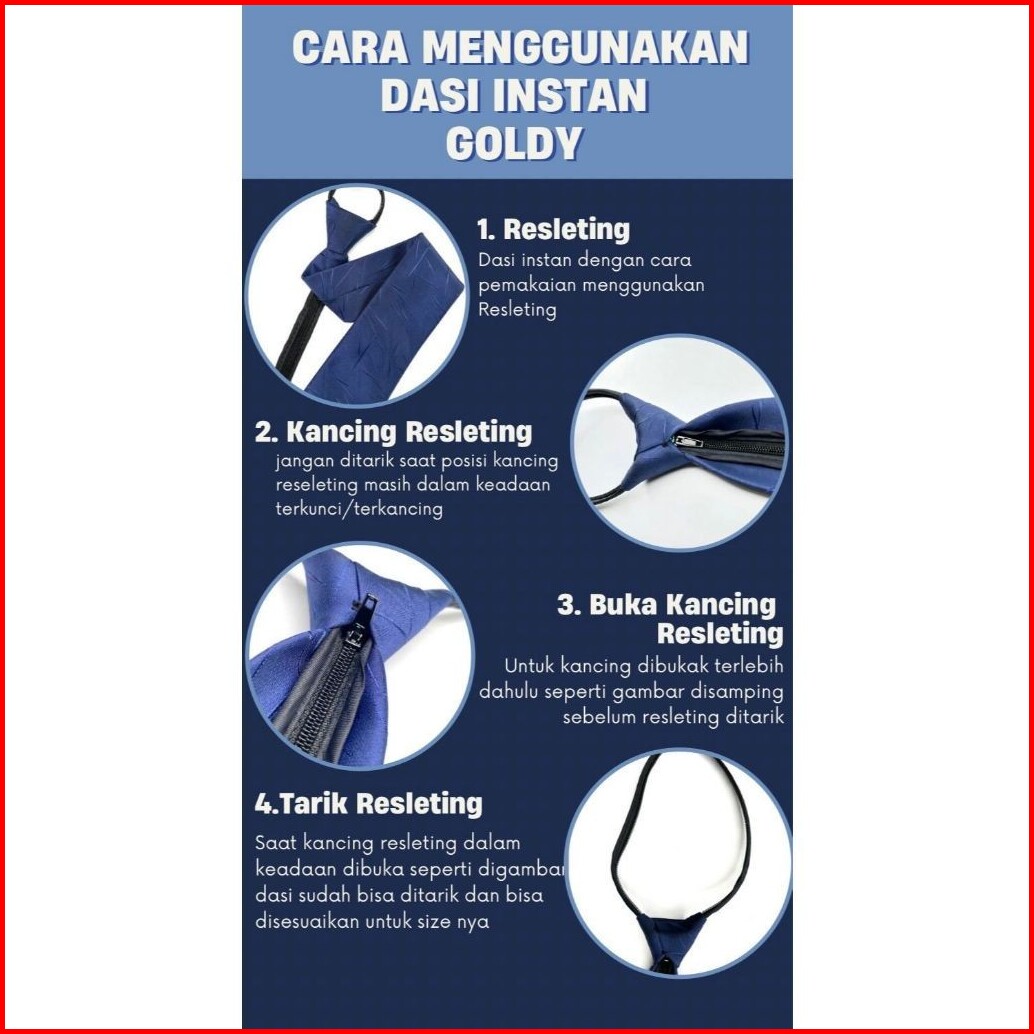 CARA MENGGUNAKAN DASI INSTAN GOLDY

1. Resleting
Dasi instan dengan cara pemakaian menggunakan Resleting

2. Kancing Resleting
jangan ditarik saat posisi kancing reseleting masih dalam keadaan terkunci/terkancing

3. Buka Kancing Resleting
Untuk kancing dibukak terlebih dahulu seperti gambar disamping sebelum resleting ditarik

4.Tarik Resleting
Saat kancing resleting dalam keadaan dibuka seperti digambar dasi sudah bisa ditarik dan bisa disesuaikan untuk size nya