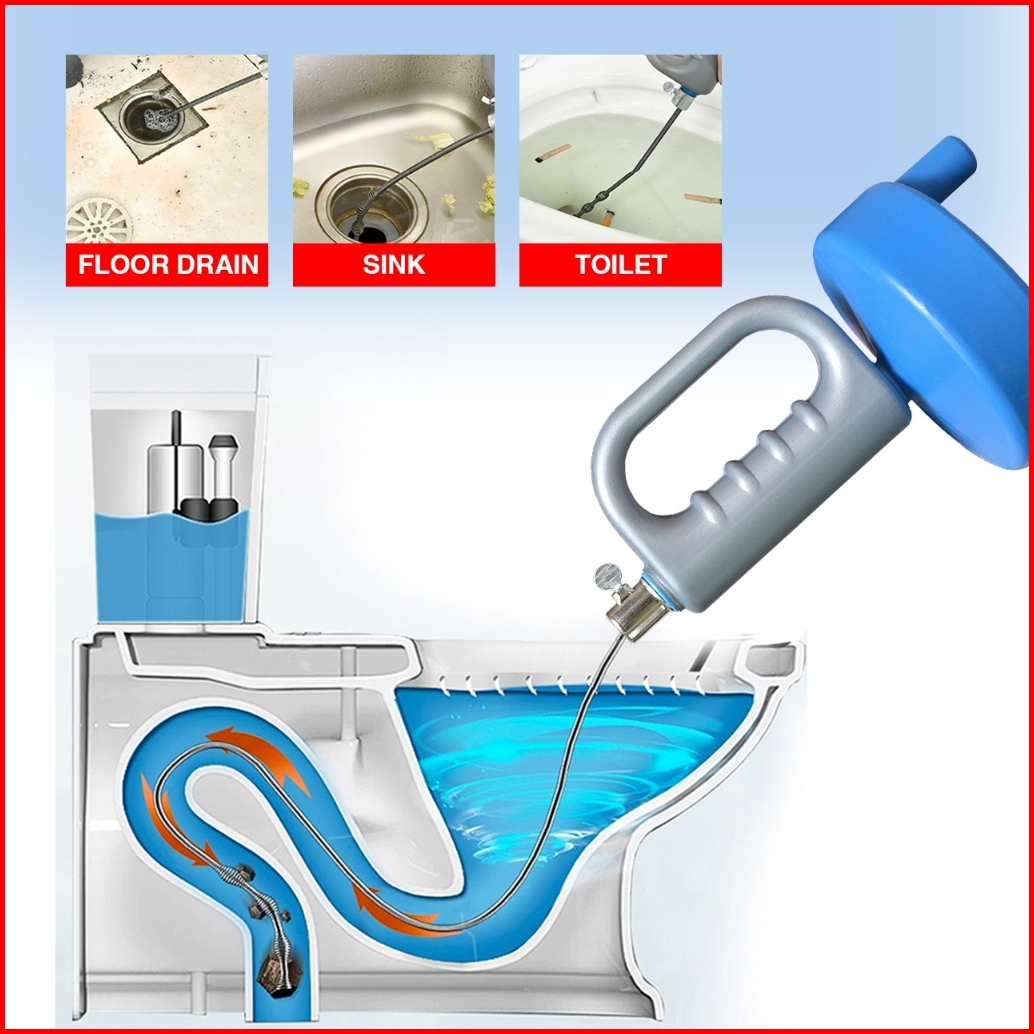 FLOOR DRAIN
SINK
TOILET