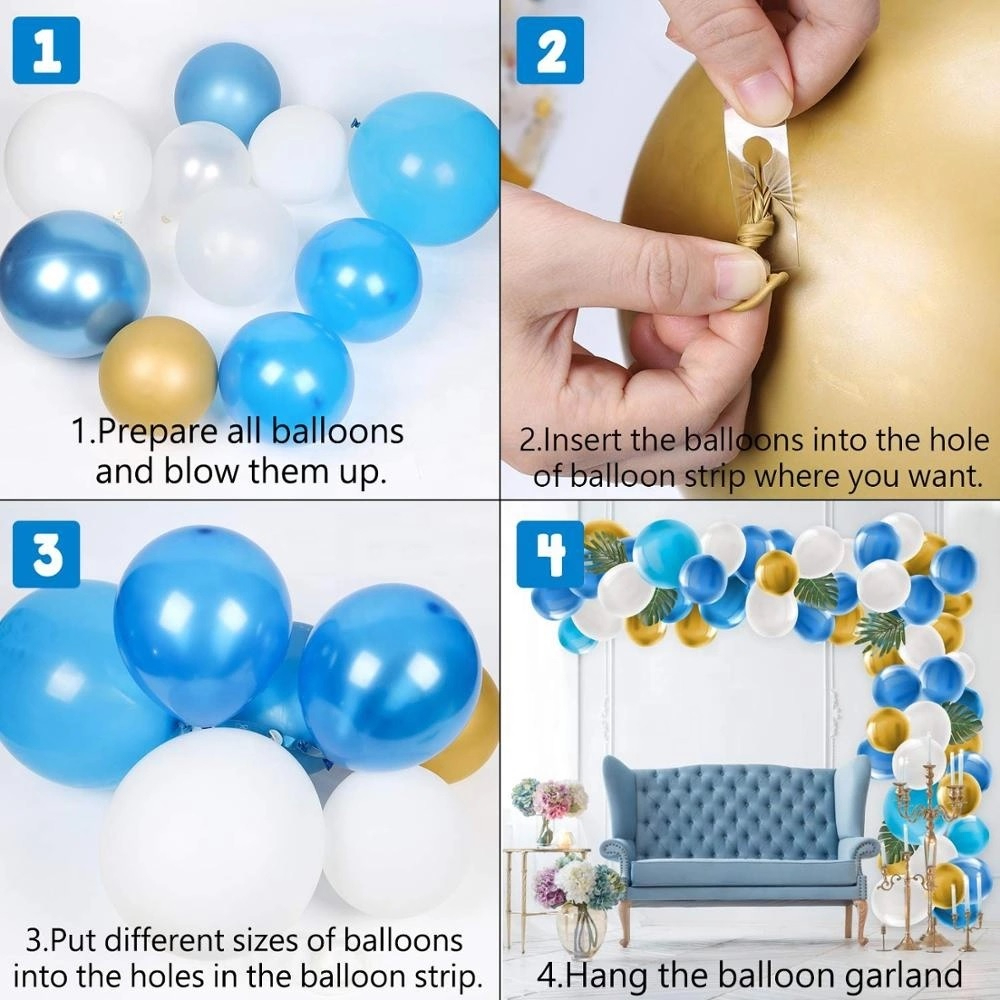 1

1.Prepare all balloons and blow them up.

2

2.Insert the balloons into the hole of balloon strip where you want.

3

3.Put different sizes of balloons into the holes in the balloon strip.

4

4.Hang the balloon garland