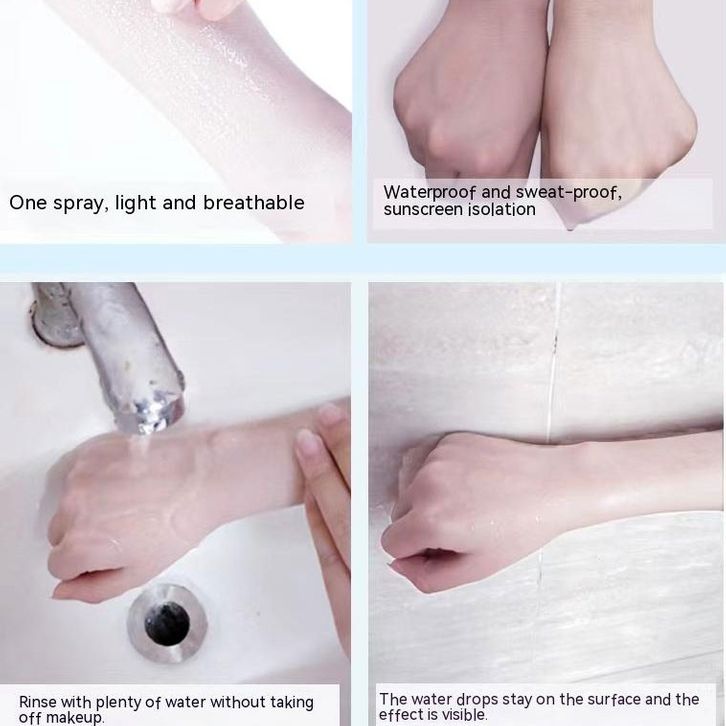 One spray, light and breathable

Waterproof and sweat-proof, sunscreen isolation

Rinse with plenty of water without taking off makeup.

The water drops stay on the surface and the effect is visible.