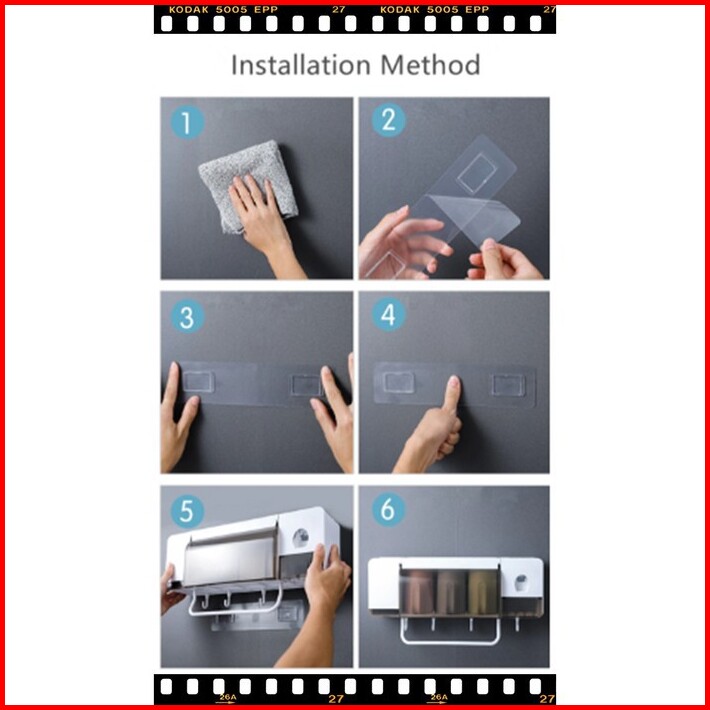 KODAK 5005 EPP 27 KODAK 5005 EPP 27

Installation Method

1

2

3

4

5

6

26A 27 26A 27