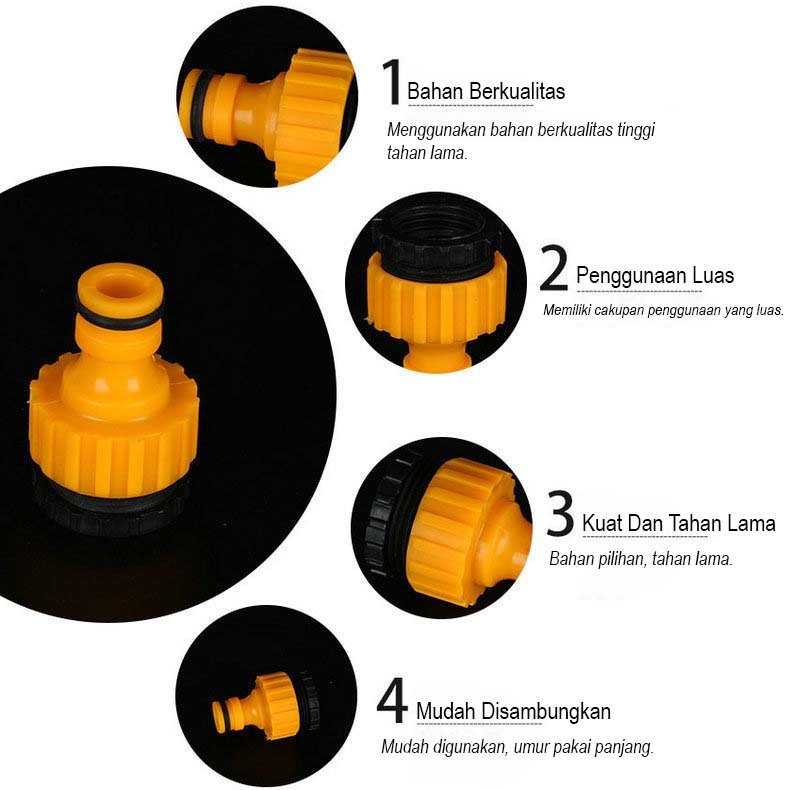 1 Bahan Berkualitas

Menggunakan bahan berkualitas tinggi tahan lama.

2 Penggunaan Luas

Memiliki cakupan penggunaan yang luas.

3 Kuat Dan Tahan Lama

Bahan pilihan, tahan lama.

4 Mudah Disambungkan

Mudah digunakan, umur pakai panjang.