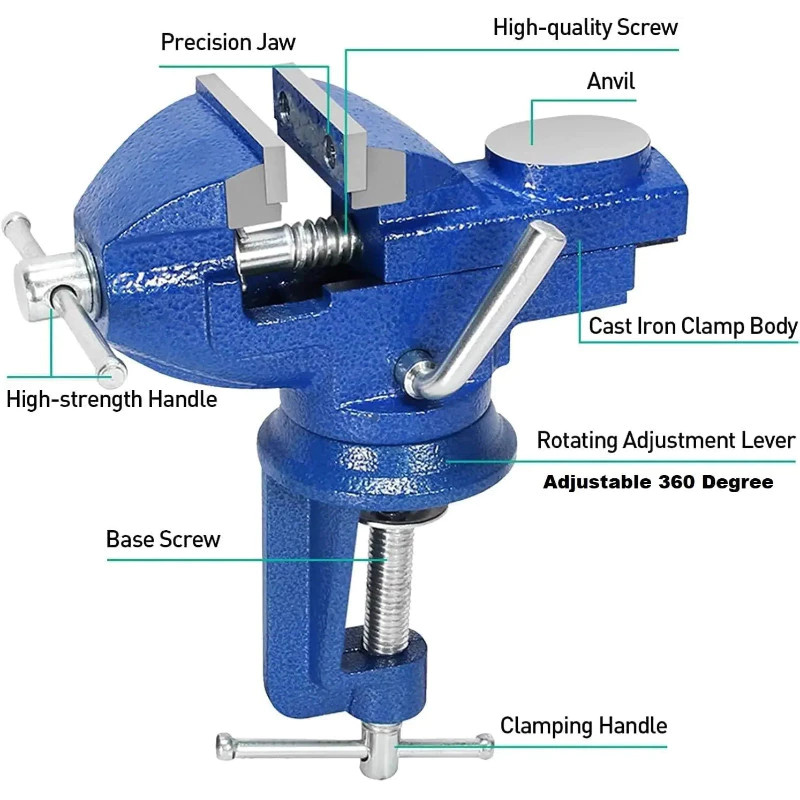 Precision Jaw

High-quality Screw

Anvil

Cast Iron Clamp Body

High-strength Handle

Rotating Adjustment Lever

Adjustable 360 Degree

Base Screw

Clamping Handle