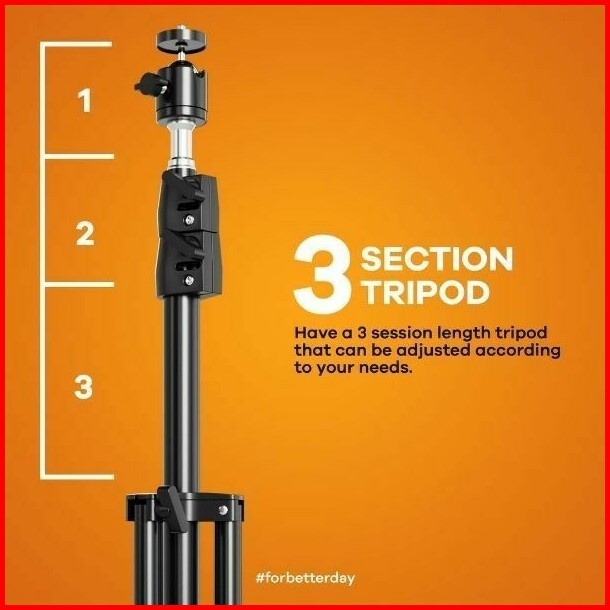 1

2

3

3 SECTION TRIPOD

Have a 3 session length tripod that can be adjusted according to your needs.

#forbetterday