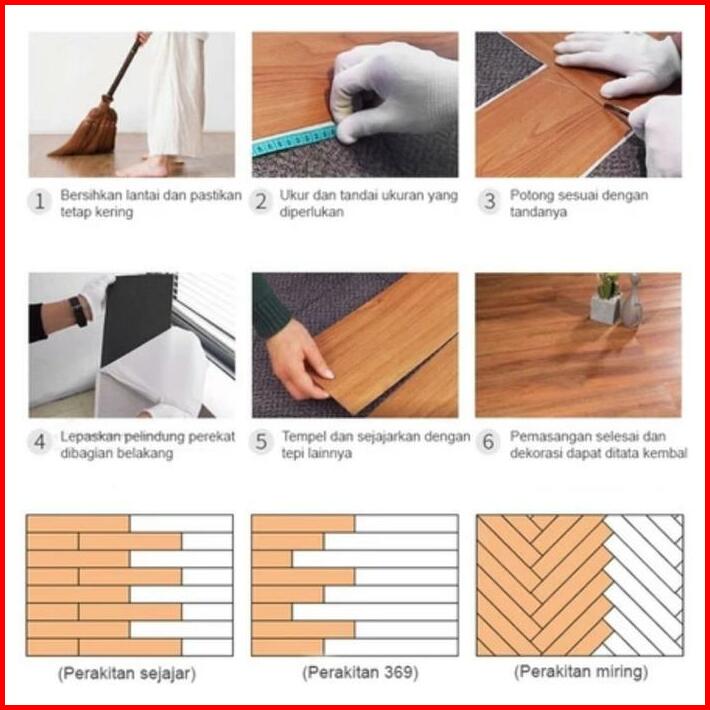 1 Bersihkan lantai dan pastikan tetap kering

2 Ukur dan tandai ukuran yang diperlukan

3 Potong sesuai dengan tandanya

4 Lepaskan pelindung perekat dibagian belakang

5 Tempel dan sejajarkan dengan tepi lainnya

6 Pemasangan selesai dan dekorasi dapat ditata kembal

(Perakitan sejajar)

(Perakitan 369)

(Perakitan miring)