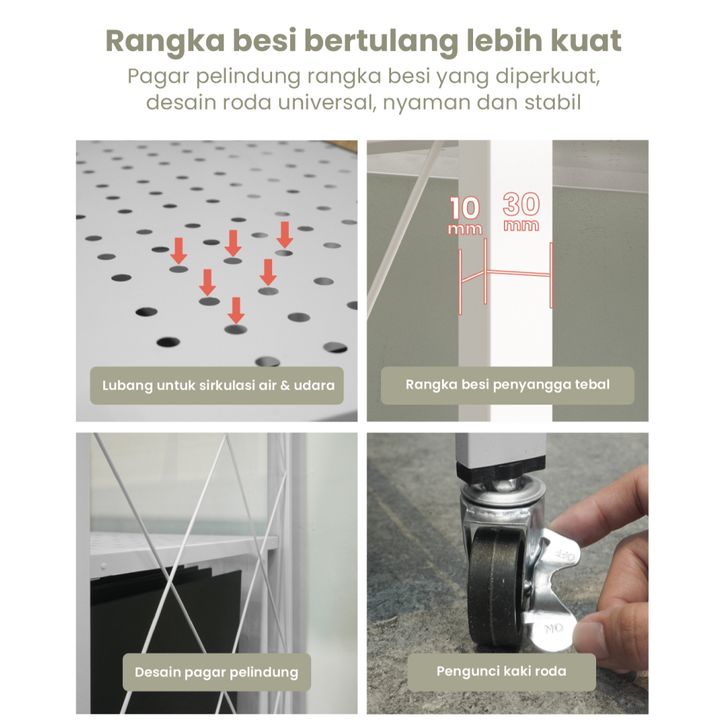 Rangka besi bertulang lebih kuat
Pagar pelindung rangka besi yang diperkuat, desain roda universal, nyaman dan stabil

Lubang untuk sirkulasi air & udara

10 mm
30 mm

Rangka besi penyangga tebal

Desain pagar pelindung

OFF
ON

Pengunci kaki roda